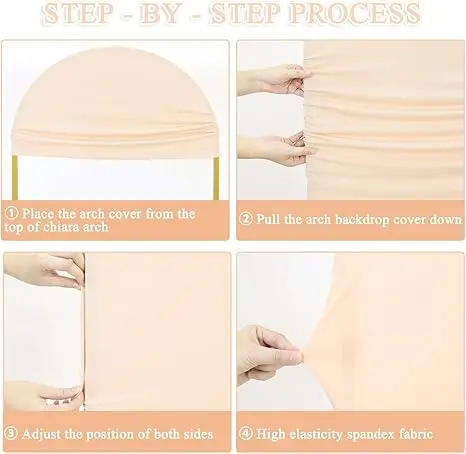 STEP - BY - STEP PROCESS

① Place the arch cover from the top of chiara arch

② Pull the arch backdrop cover down

③ Adjust the position of both sides

④ High elasticity spandex fabric