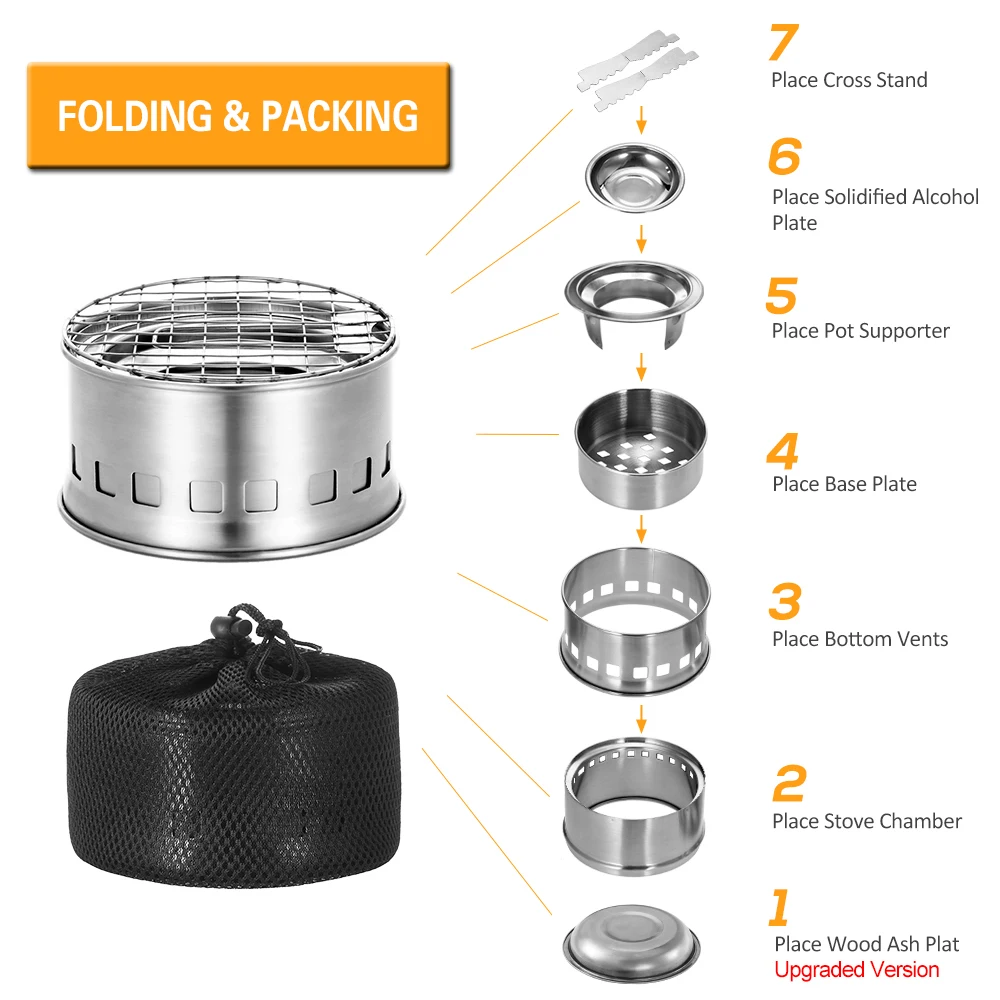 FOLDING & PACKING

7
Place Cross Stand

6
Place Solidified Alcohol Plate

5
Place Pot Supporter

4
Place Base Plate

3
Place Bottom Vents

2
Place Stove Chamber

1
Place Wood Ash Plat
Upgraded Version