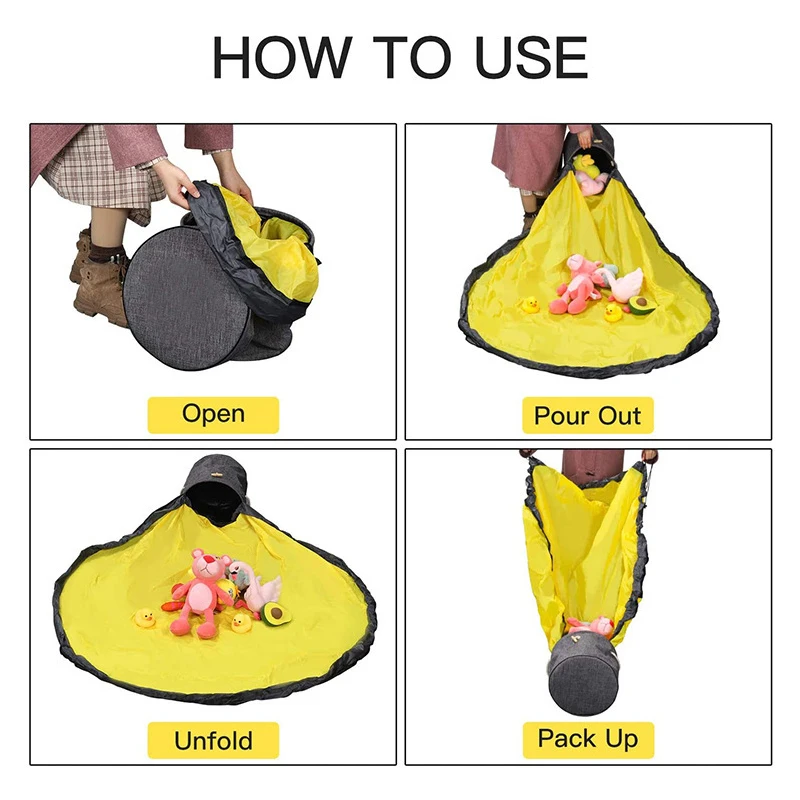 HOW TO USE

Open

Pour Out

Unfold

Pack Up