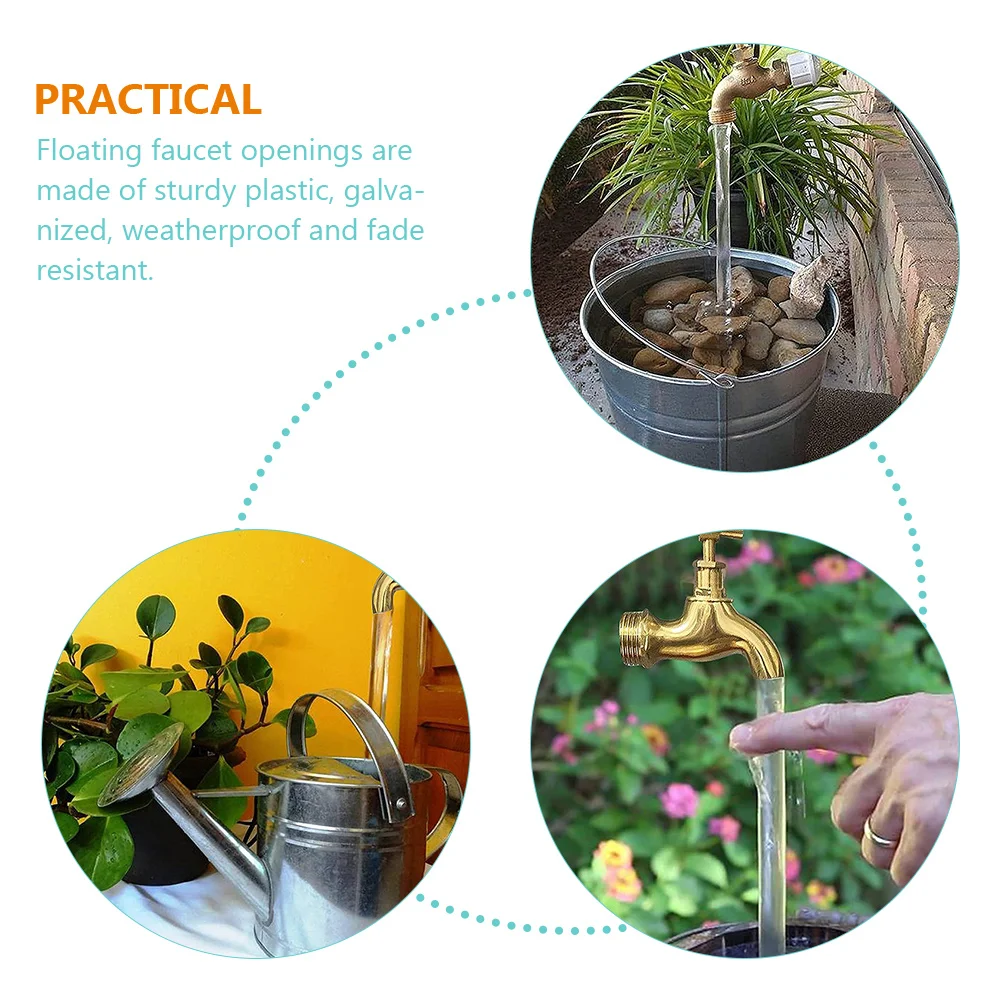 PRACTICAL

Floating faucet openings are made of sturdy plastic, galvanized, weatherproof and fade resistant.