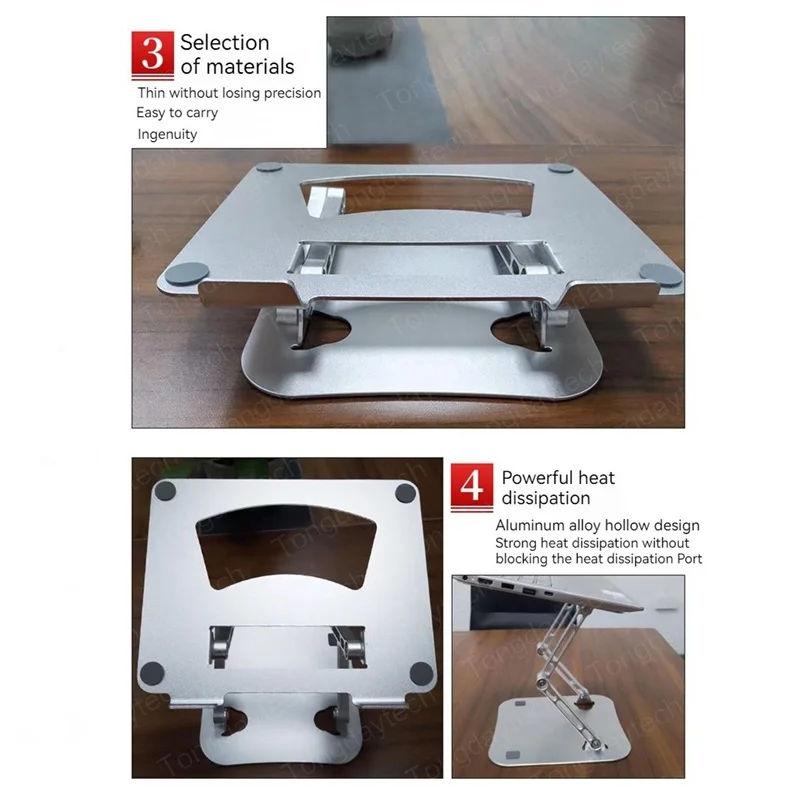 3 Selection of materials

Thin without losing precision
Easy to carry
Ingenuity

Tongdaytech

4 Powerful heat dissipation

Aluminum alloy hollow design
Strong heat dissipation without blocking the heat dissipation Port