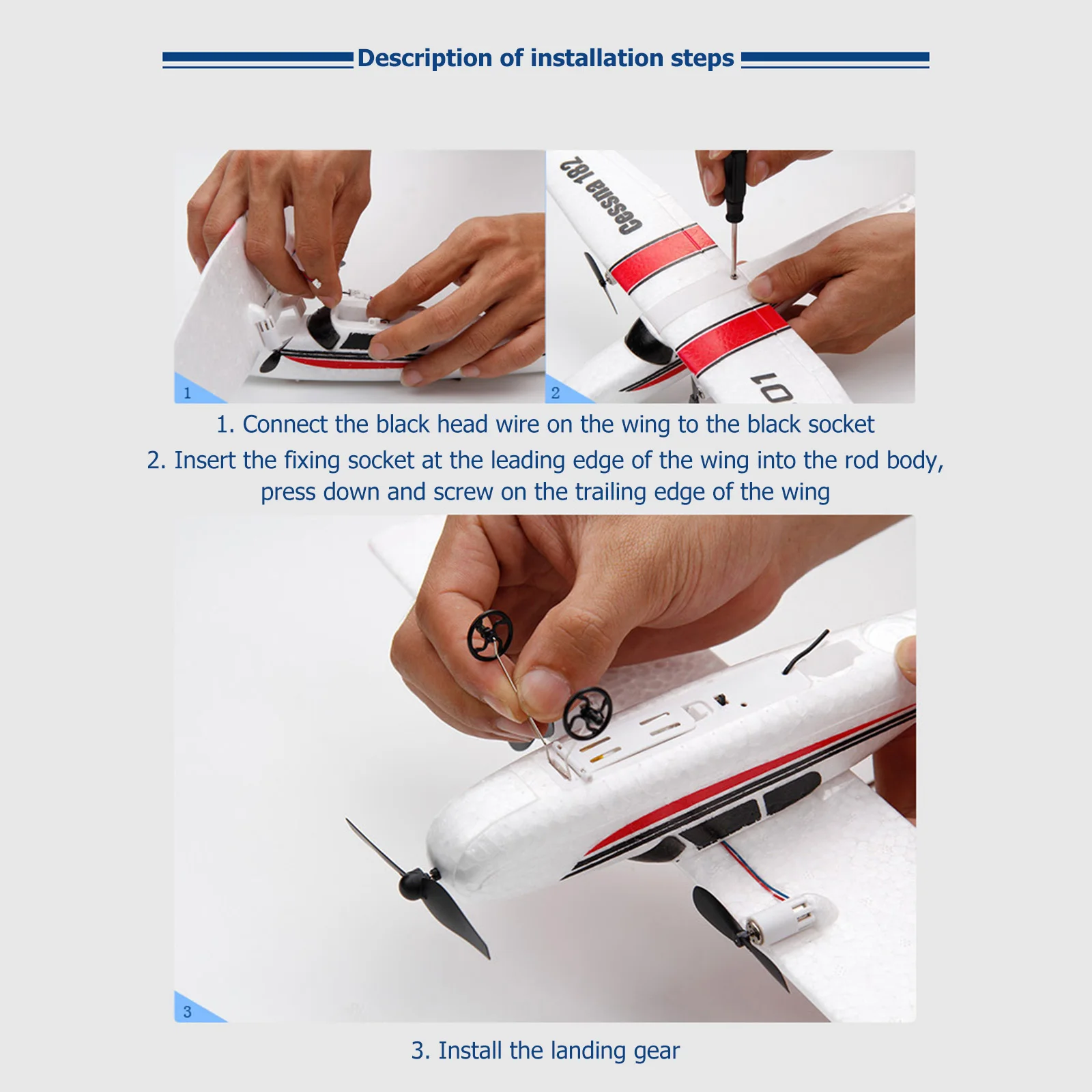 Description of installation steps

1

Cessna 182

101

2

1. Connect the black head wire on the wing to the black socket

2. Insert the fixing socket at the leading edge of the wing into the rod body, press down and screw on the trailing edge of the wing

3

3. Install the landing gear