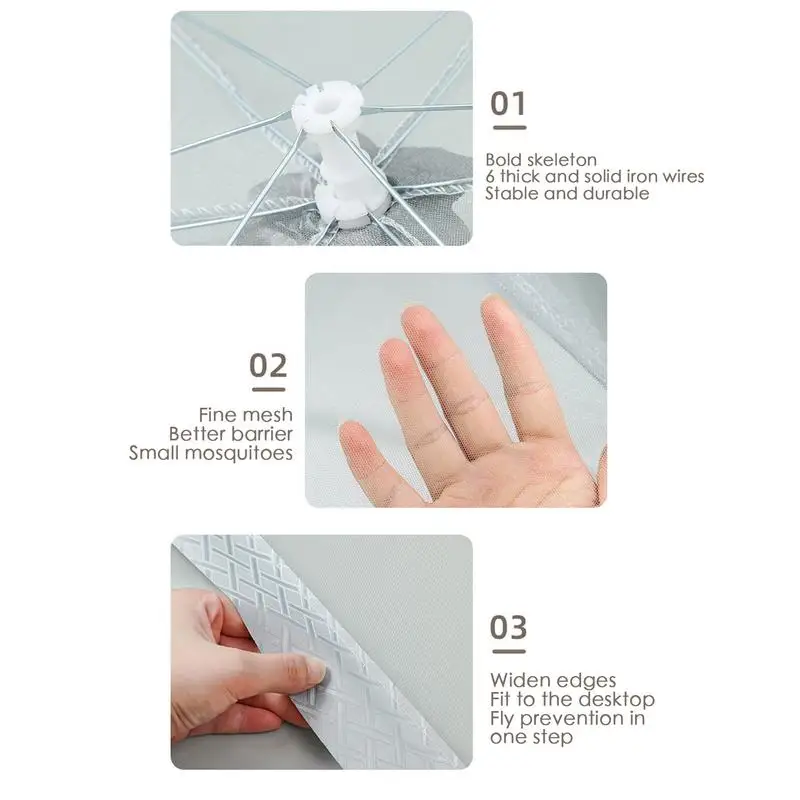 01

Bold skeleton
6 thick and solid iron wires
Stable and durable

02

Fine mesh
Better barrier
Small mosquitoes

03

Widen edges
Fit to the desktop
Fly prevention in one step