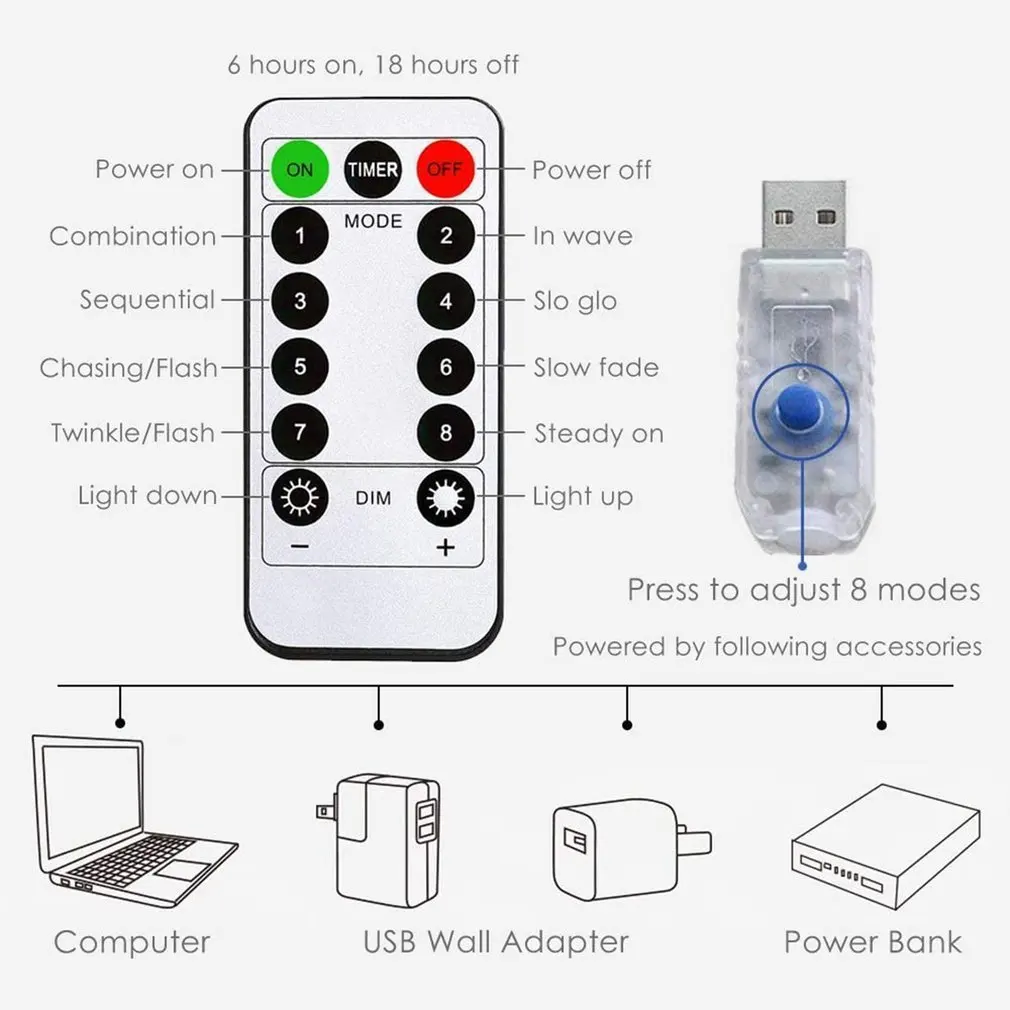 6 hours on, 18 hours off

Power on
ON
TIMER
OFF
Power off

MODE
Combination
1
2
In wave
Sequential
3
4
Slo glo
Chasing/Flash
5
6
Slow fade
Twinkle/Flash
7
8
Steady on
Light down
DIM
Light up
−
+

Press to adjust 8 modes

Powered by following accessories

Computer
USB Wall Adapter
Power Bank