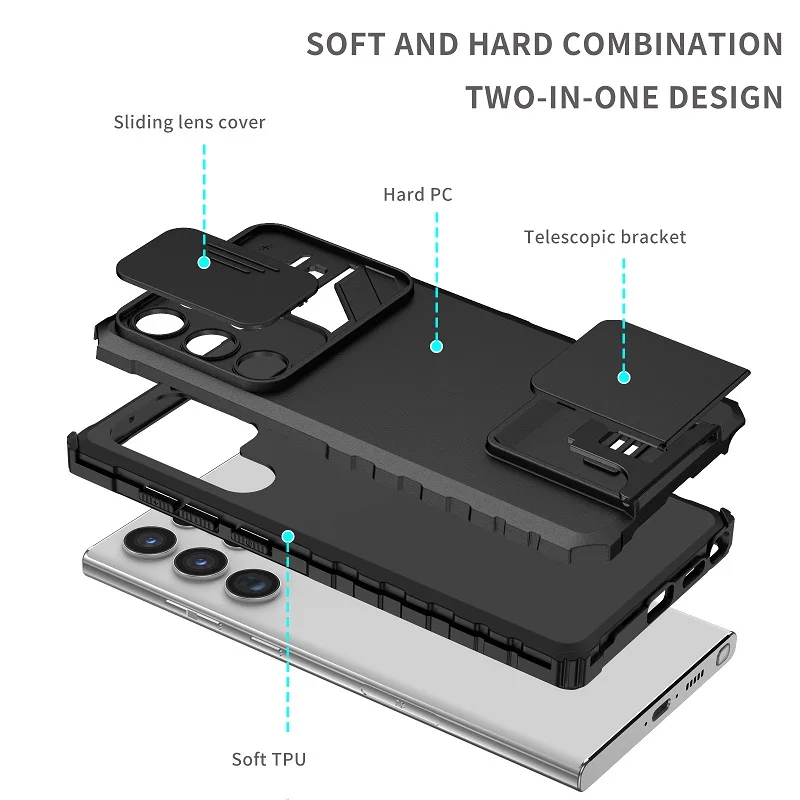 SOFT AND HARD COMBINATION
TWO-IN-ONE DESIGN

Sliding lens cover

Hard PC

Telescopic bracket

Soft TPU