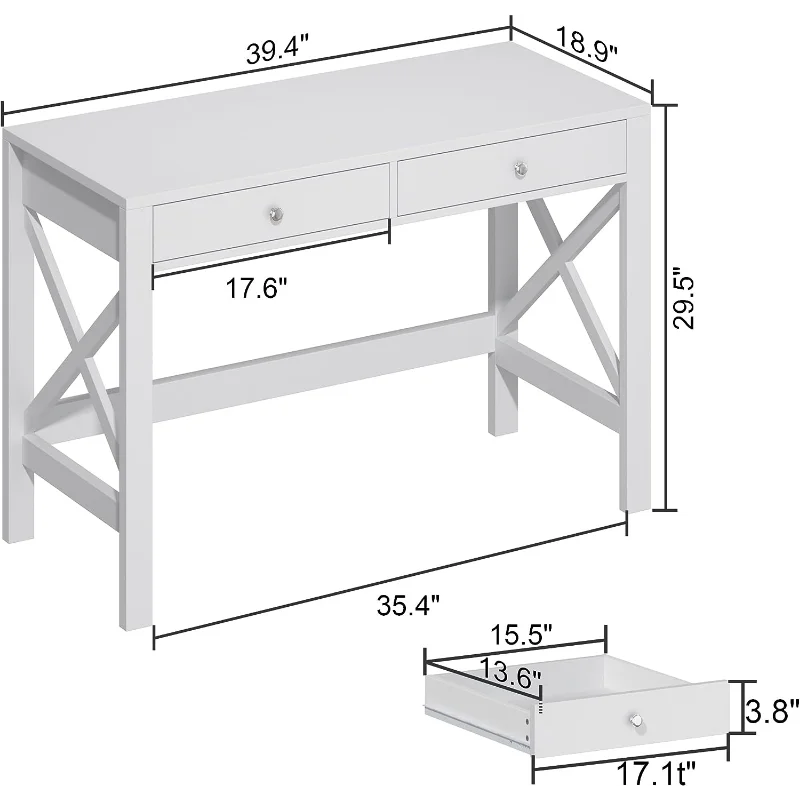 39.4"
18.9"
17.6"
29.5"
35.4"
15.5"
13.6"
3.8"
17.1t"