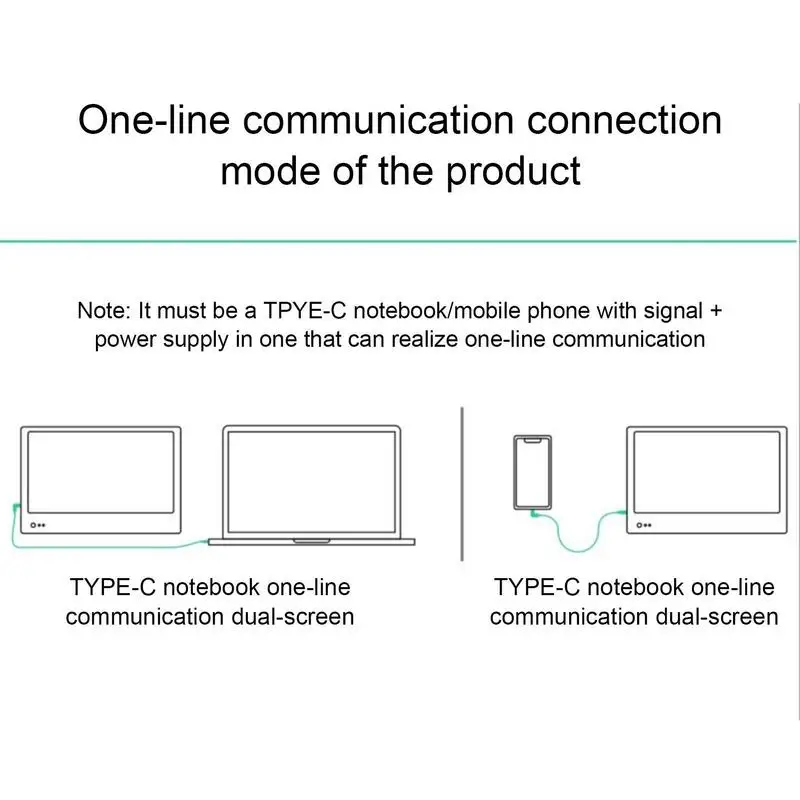 One-line communication connection mode of the product

Note: It must be a TPYE-C notebook/mobile phone with signal + power supply in one that can realize one-line communication

TYPE-C notebook one-line communication dual-screen

TYPE-C notebook one-line communication dual-screen