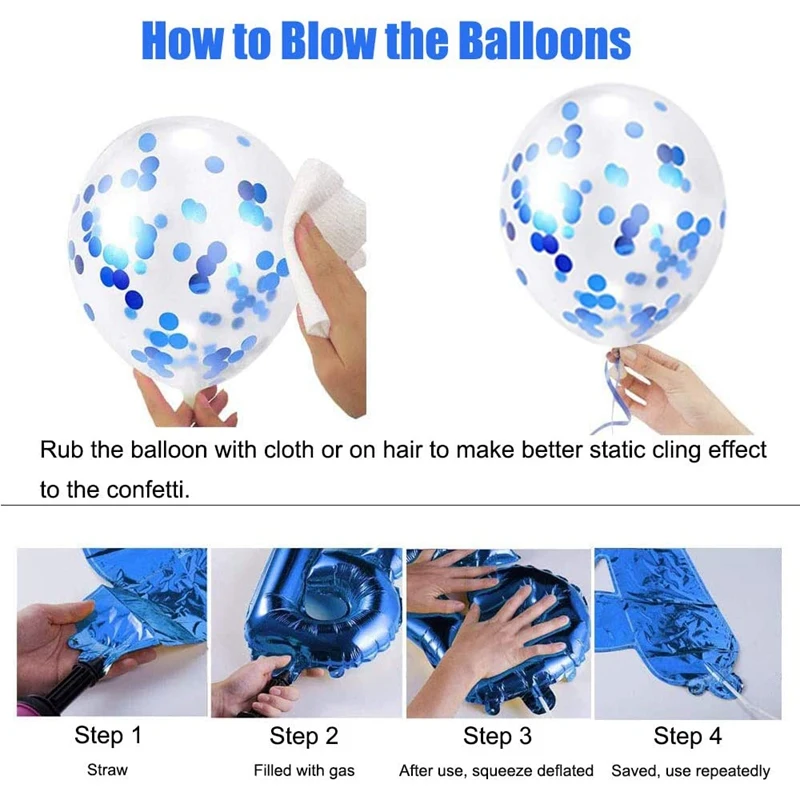 How to Blow the Balloons

Rub the balloon with cloth or on hair to make better static cling effect to the confetti.

Step 1
Straw

Step 2
Filled with gas

Step 3
After use, squeeze deflated

Step 4
Saved, use repeatedly