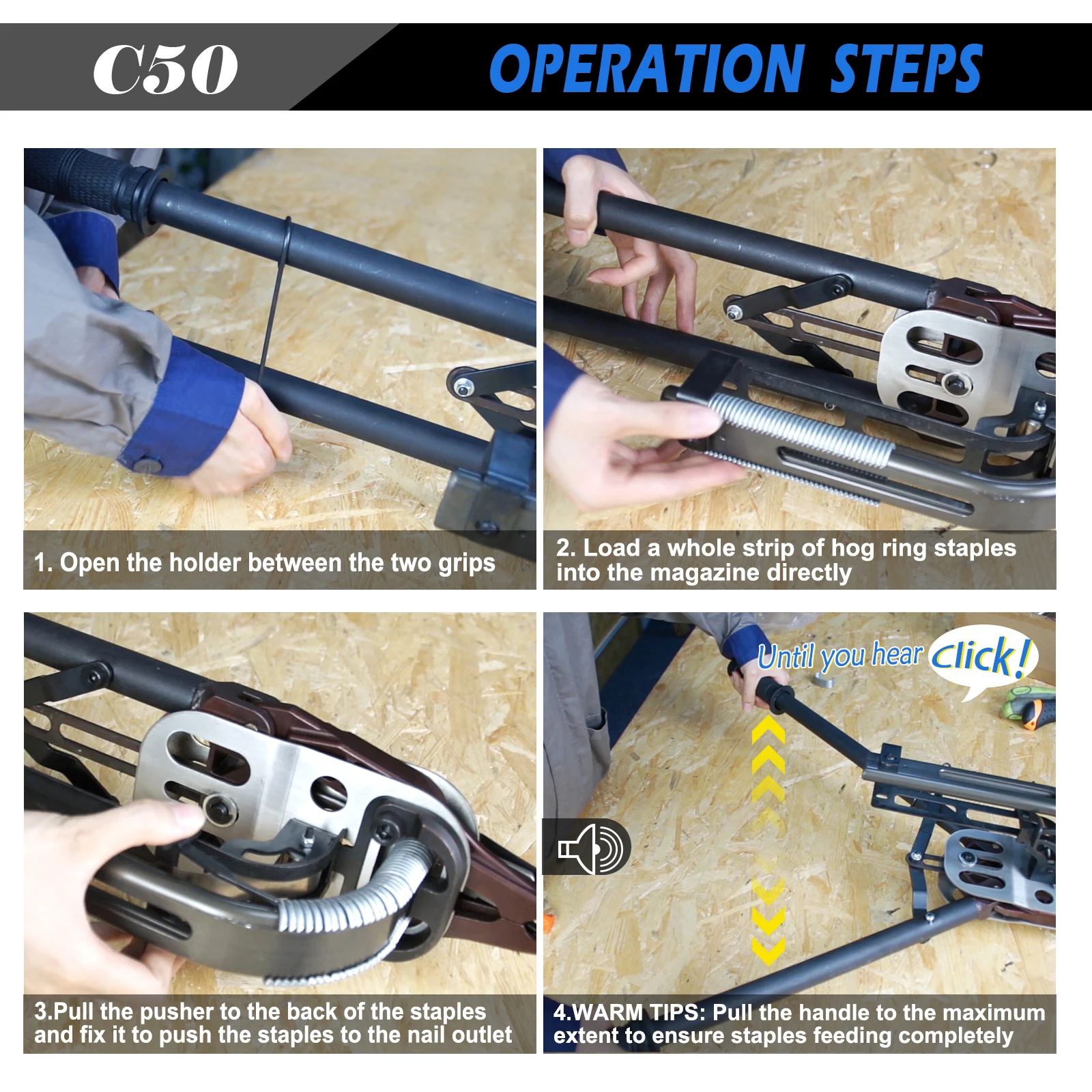 C50

OPERATION STEPS

1. Open the holder between the two grips

2. Load a whole strip of hog ring staples into the magazine directly

3.Pull the pusher to the back of the staples and fix it to push the staples to the nail outlet

Until you hear Click!

4.WARM TIPS: Pull the handle to the maximum extent to ensure staples feeding completely