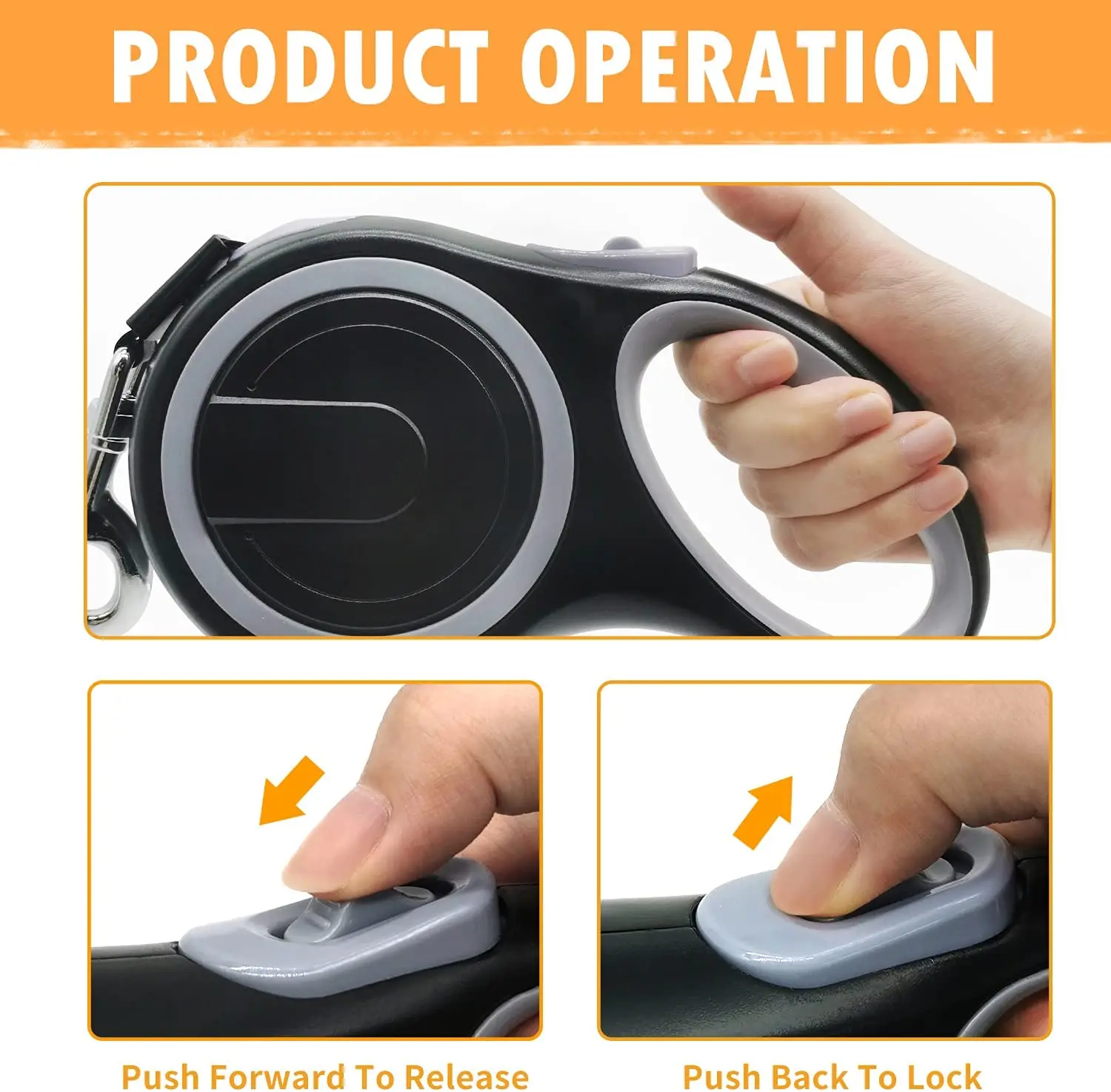 PRODUCT OPERATION

Push Forward To Release

Push Back To Lock