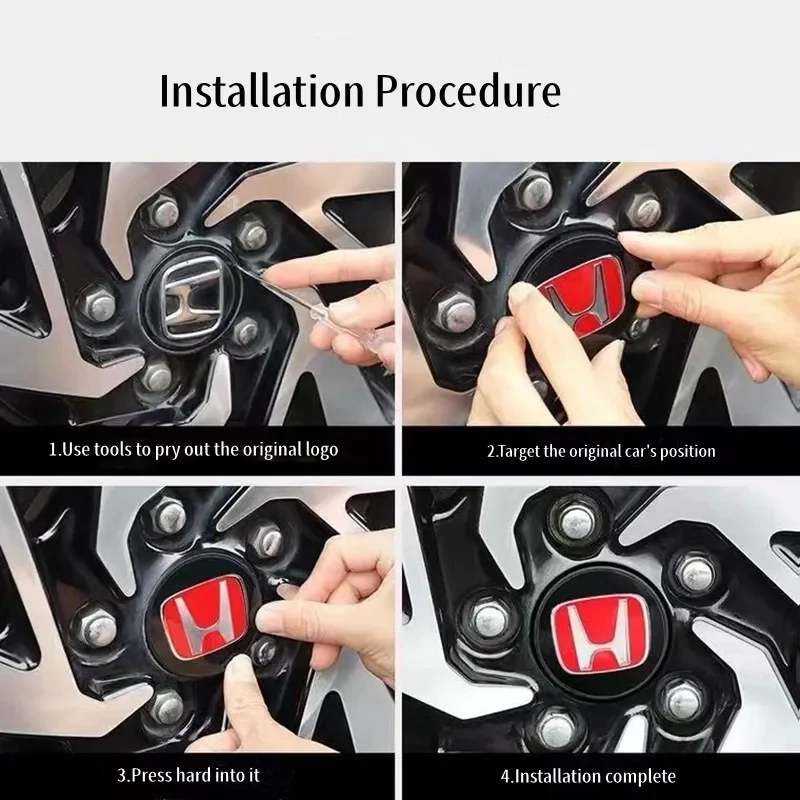 Installation Procedure

1.Use tools to pry out the original logo

2.Target the original car's position

3.Press hard into it

4.Installation complete