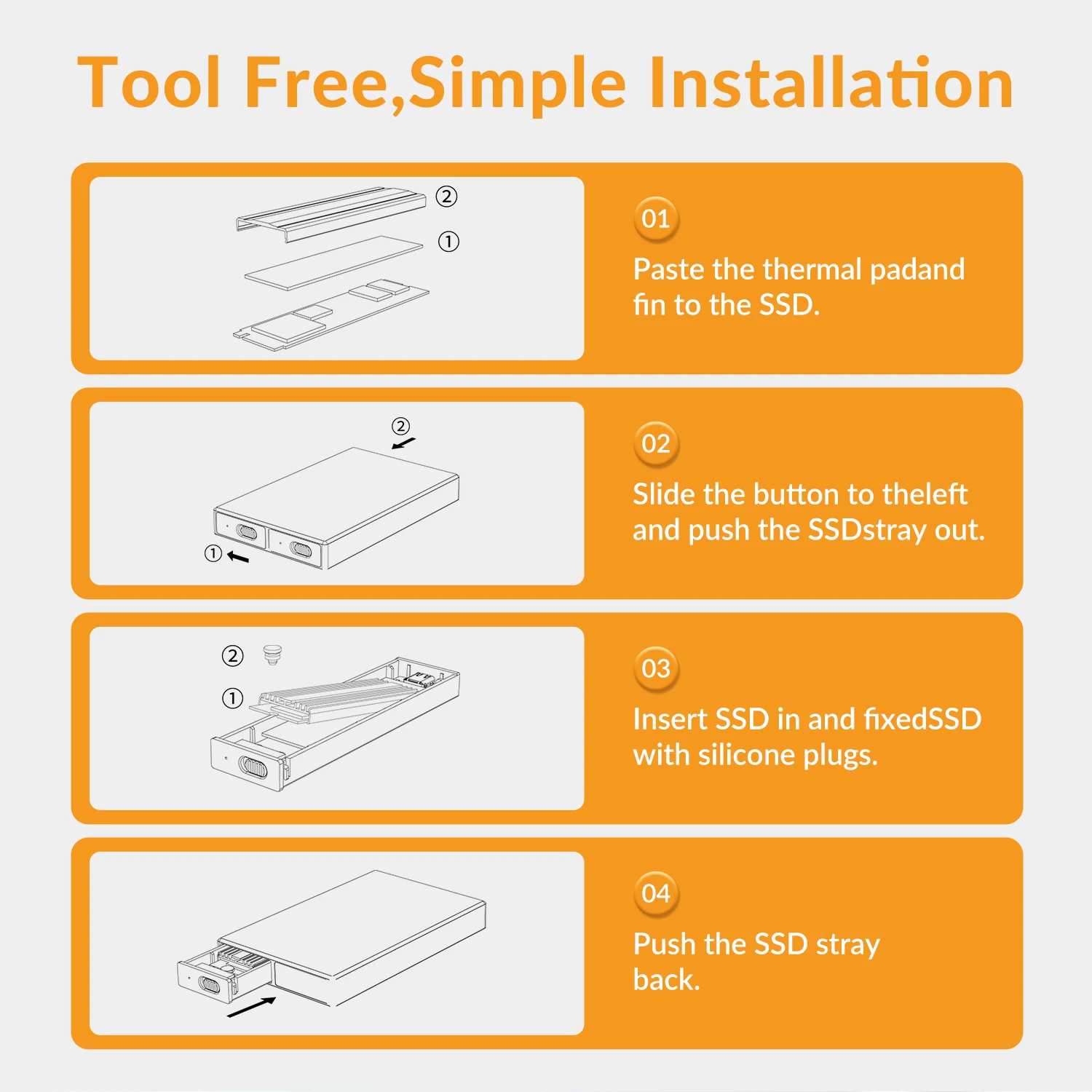 Tool Free,Simple Installation

②
①

01
Paste the thermal padand fin to the SSD.

②
①

02
Slide the button to theleft and push the SSDstray out.

②
①

03
Insert SSD in and fixedSSD with silicone plugs.

04
Push the SSD stray back.