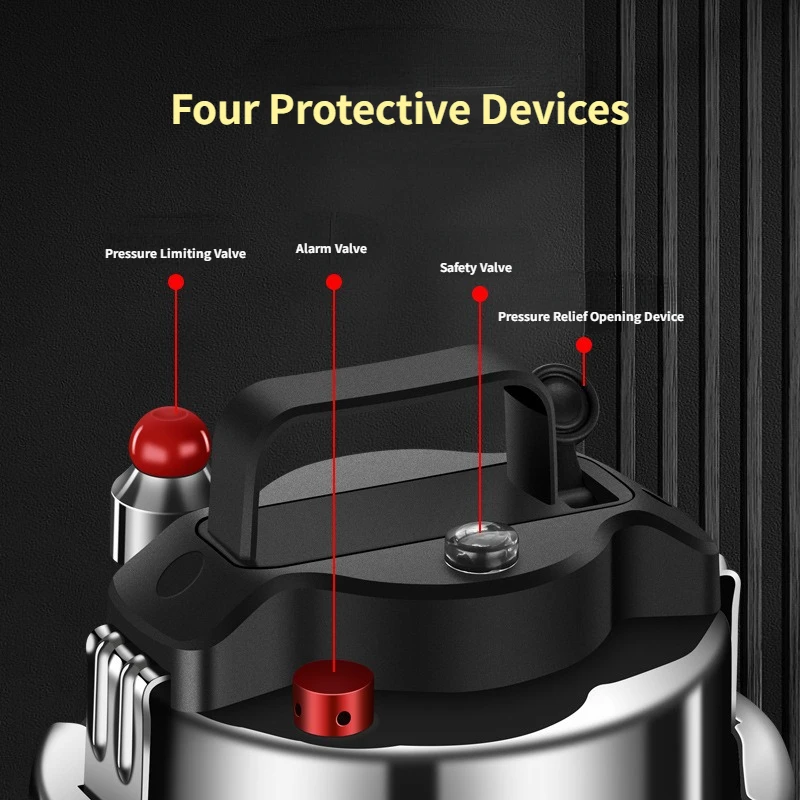 Four Protective Devices

Pressure Limiting Valve

Alarm Valve

Safety Valve

Pressure Relief Opening Device