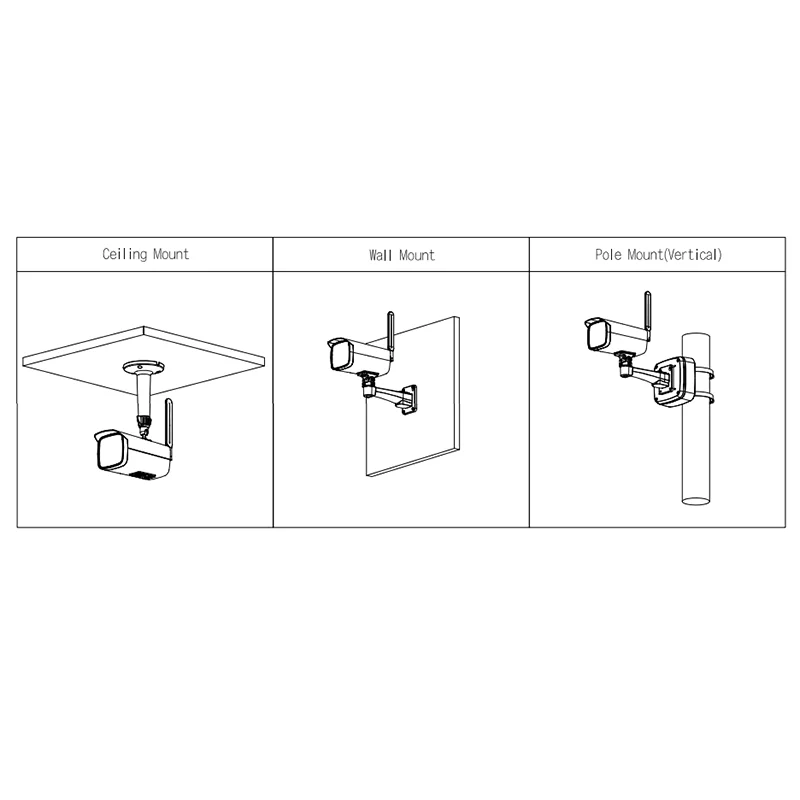 | Ceiling Mount | Wall Mount | Pole Mount(Vertical) |
|---|---|---|
| | | |