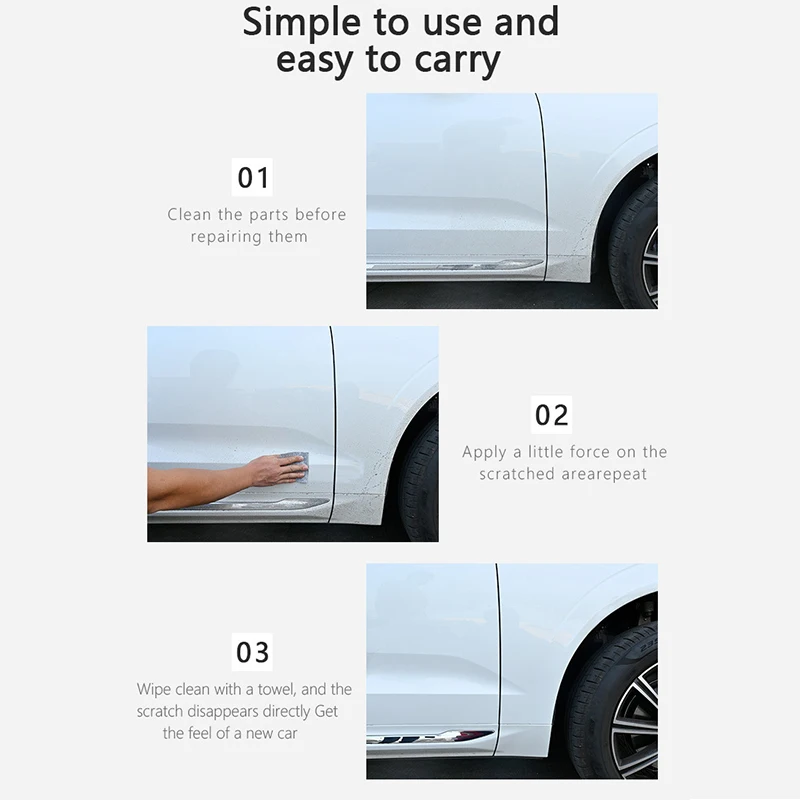 Simple to use and easy to carry

01

Clean the parts before repairing them

02

Apply a little force on the scratched arearepeat

03

Wipe clean with a towel, and the scratch disappears directly Get the feel of a new car