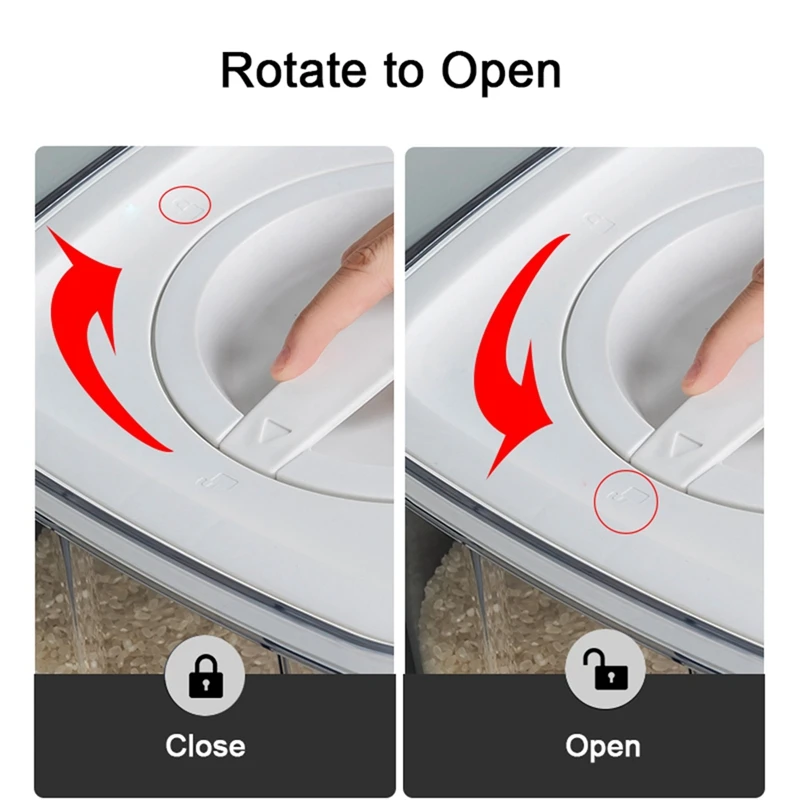 Rotate to Open

Close

Open