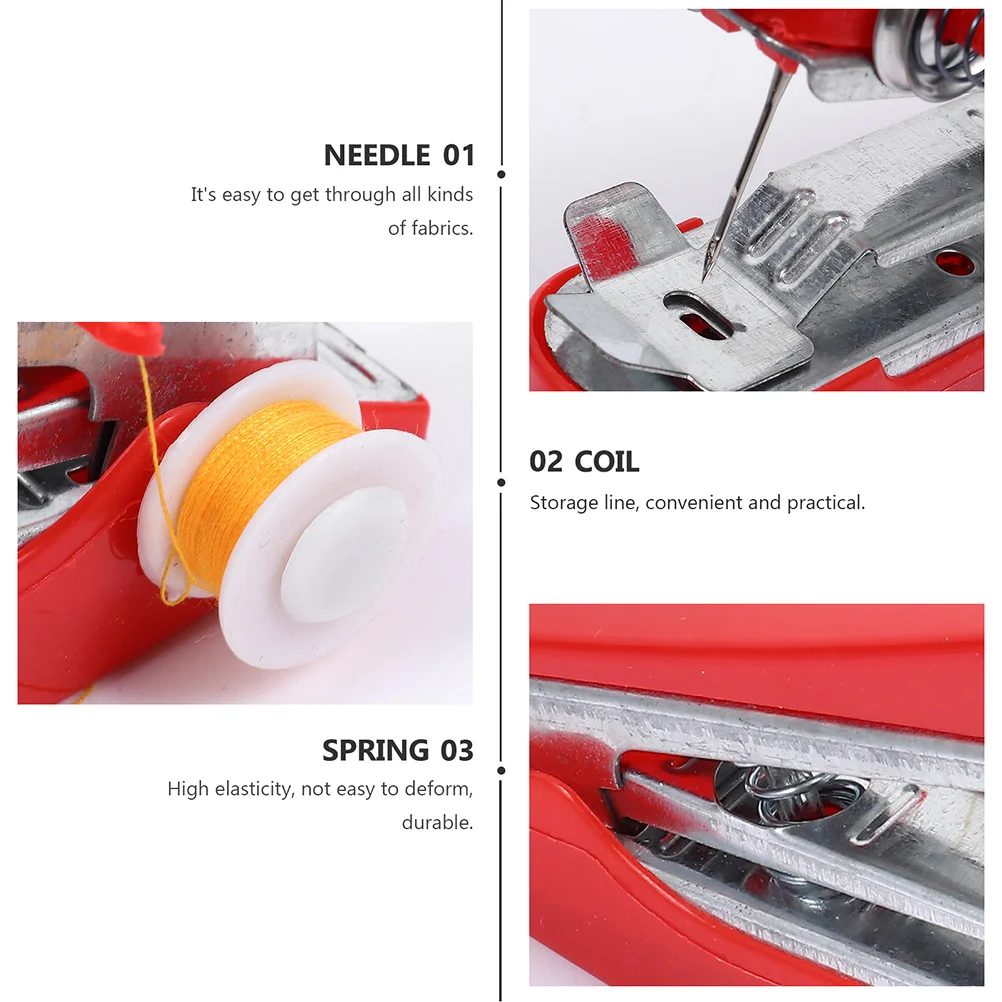 NEEDLE 01
It's easy to get through all kinds of fabrics.

02 COIL
Storage line, convenient and practical.

SPRING 03
High elasticity, not easy to deform, durable.