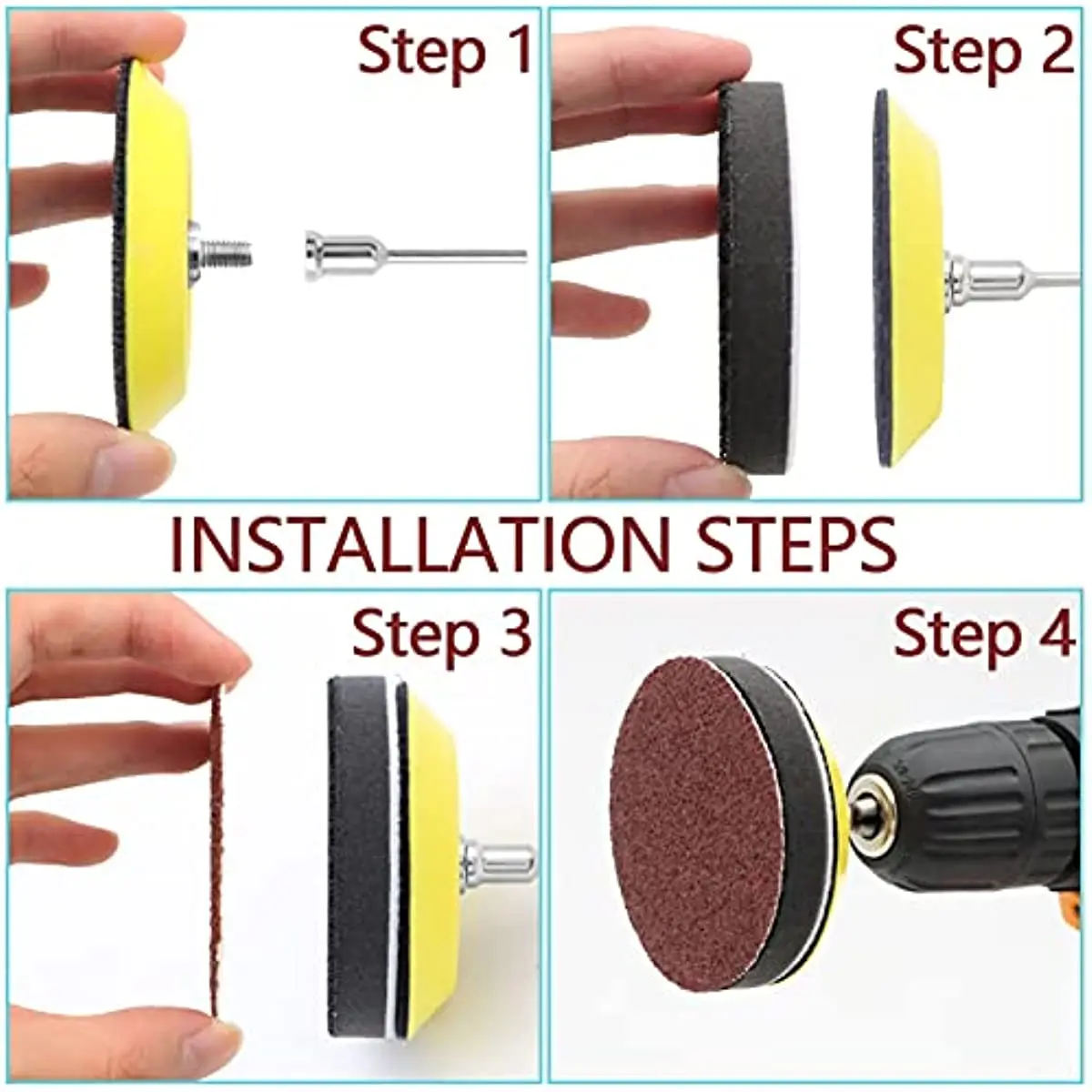 Step 1

Step 2

INSTALLATION STEPS

Step 3

Step 4