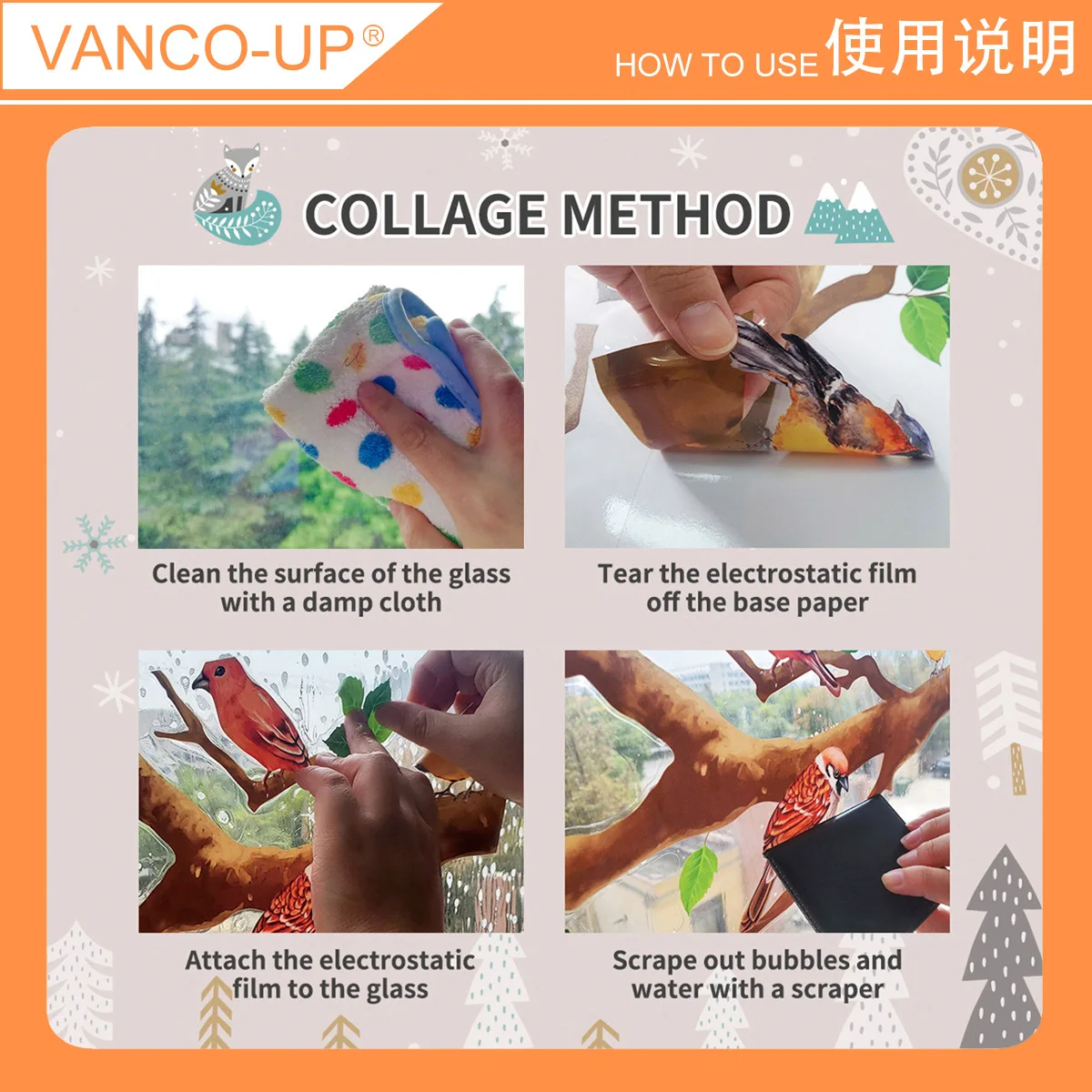 VANCO-UP®

HOW TO USE 使用说明

COLLAGE METHOD

Clean the surface of the glass with a damp cloth

Tear the electrostatic film off the base paper

Attach the electrostatic film to the glass

Scrape out bubbles and water with a scraper