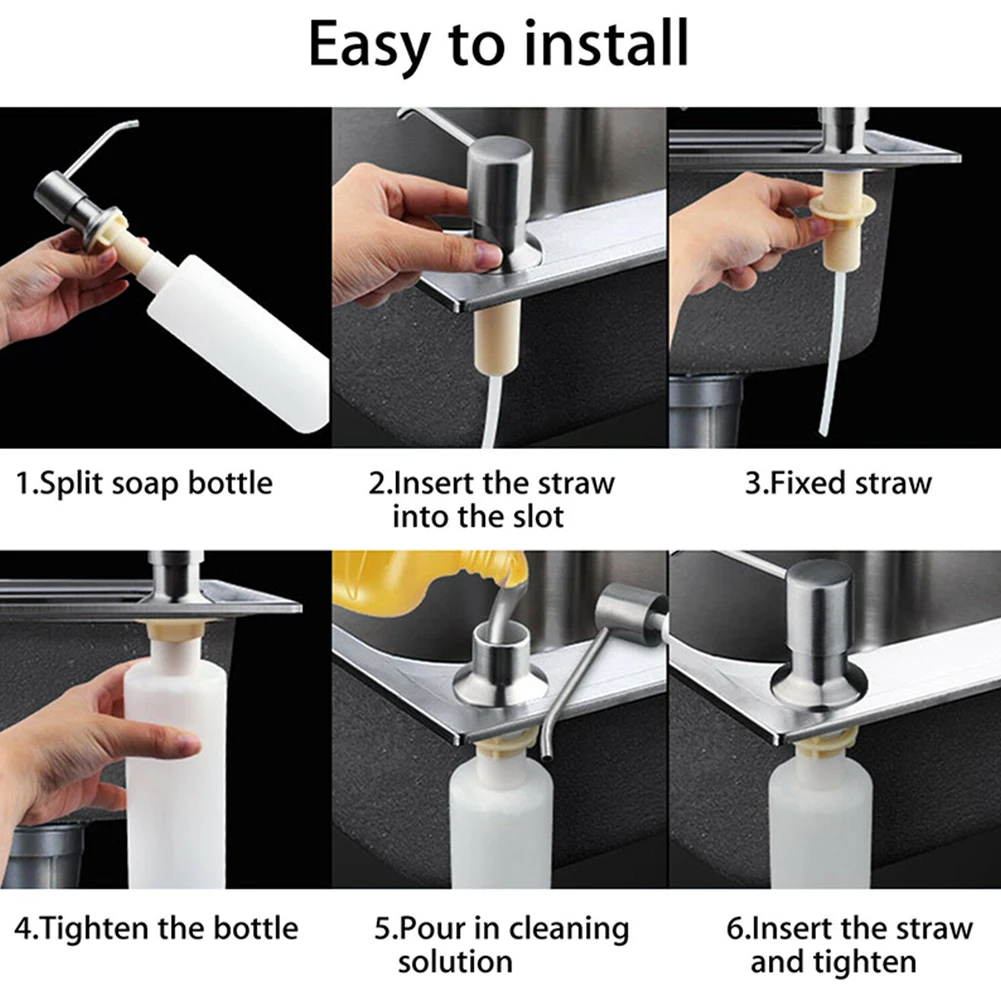 Easy to install

1.Split soap bottle

2.Insert the straw into the slot

3.Fixed straw

4.Tighten the bottle

5.Pour in cleaning solution

6.Insert the straw and tighten