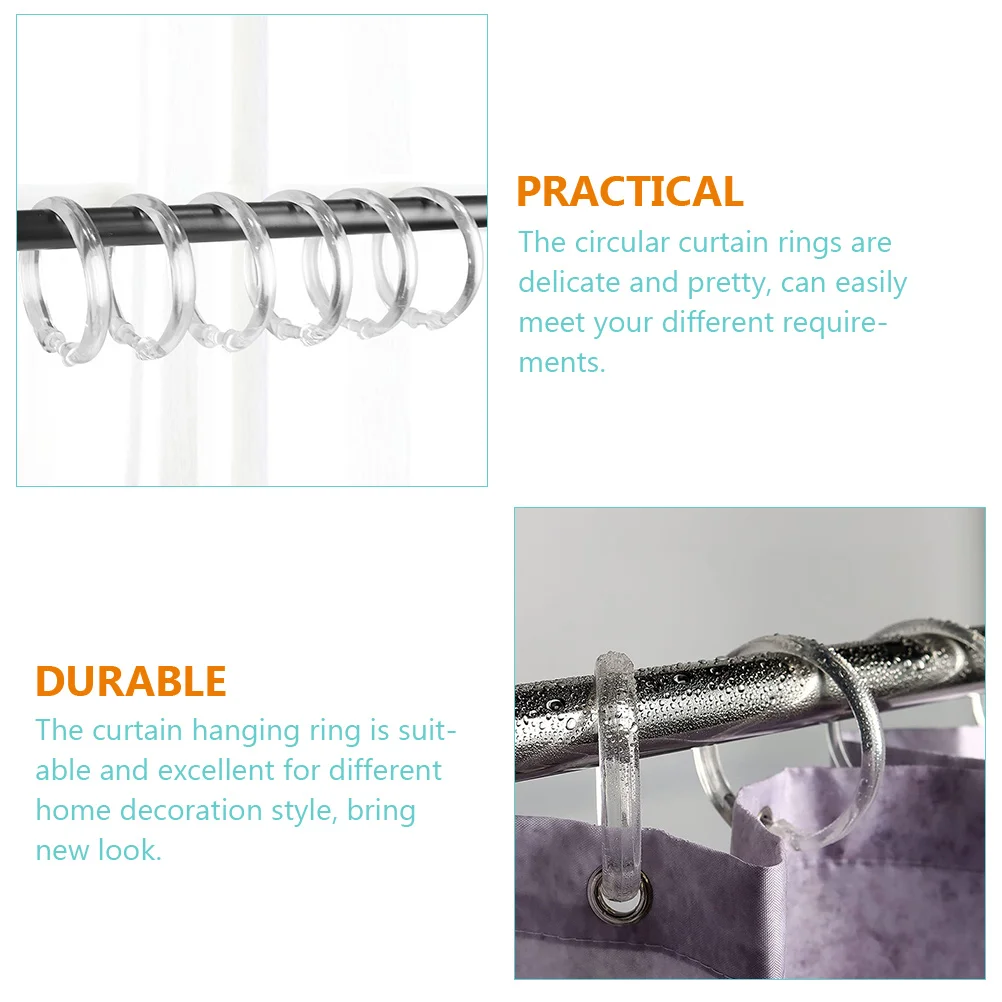 PRACTICAL

The circular curtain rings are delicate and pretty, can easily meet your different requirements.

DURABLE

The curtain hanging ring is suitable and excellent for different home decoration style, bring new look.