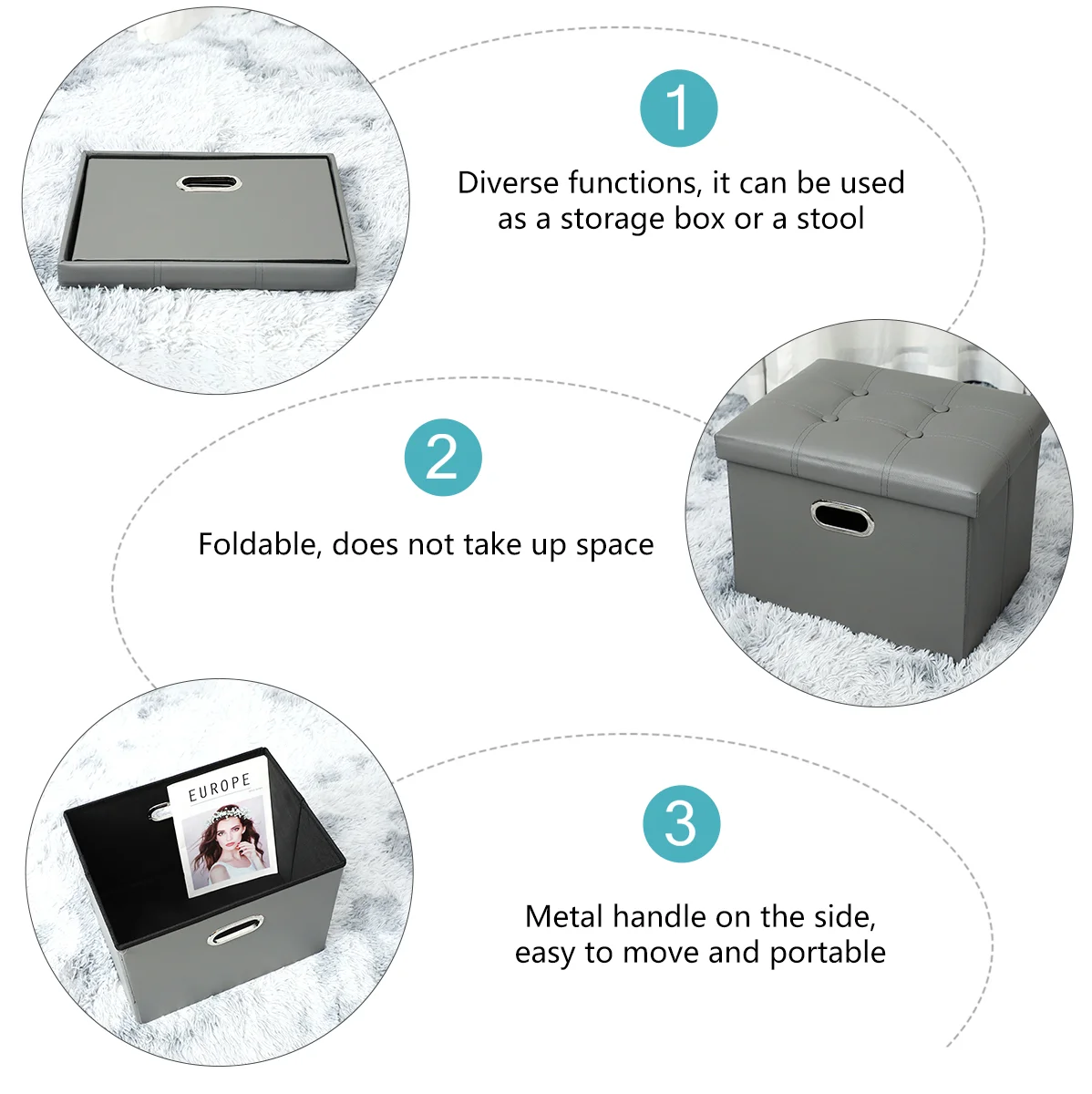 1

Diverse functions, it can be used as a storage box or a stool

2

Foldable, does not take up space

EUROPE

3

Metal handle on the side, easy to move and portable