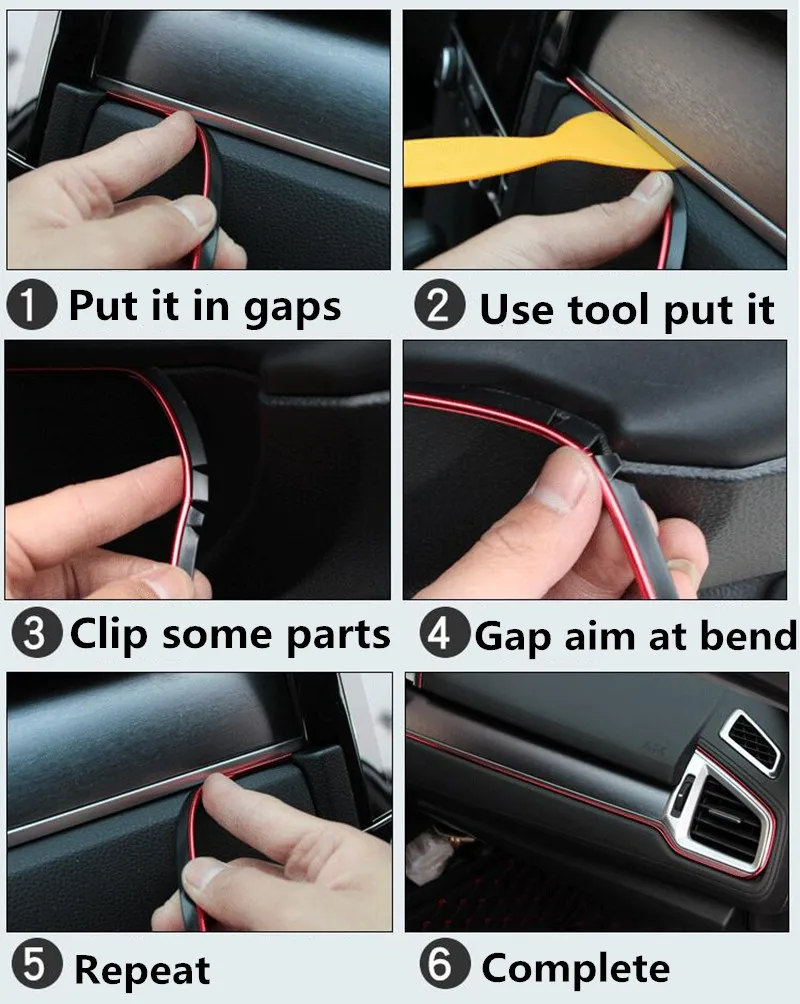 1 Put it in gaps

2 Use tool put it

3 Clip some parts

4 Gap aim at bend

5 Repeat

6 Complete