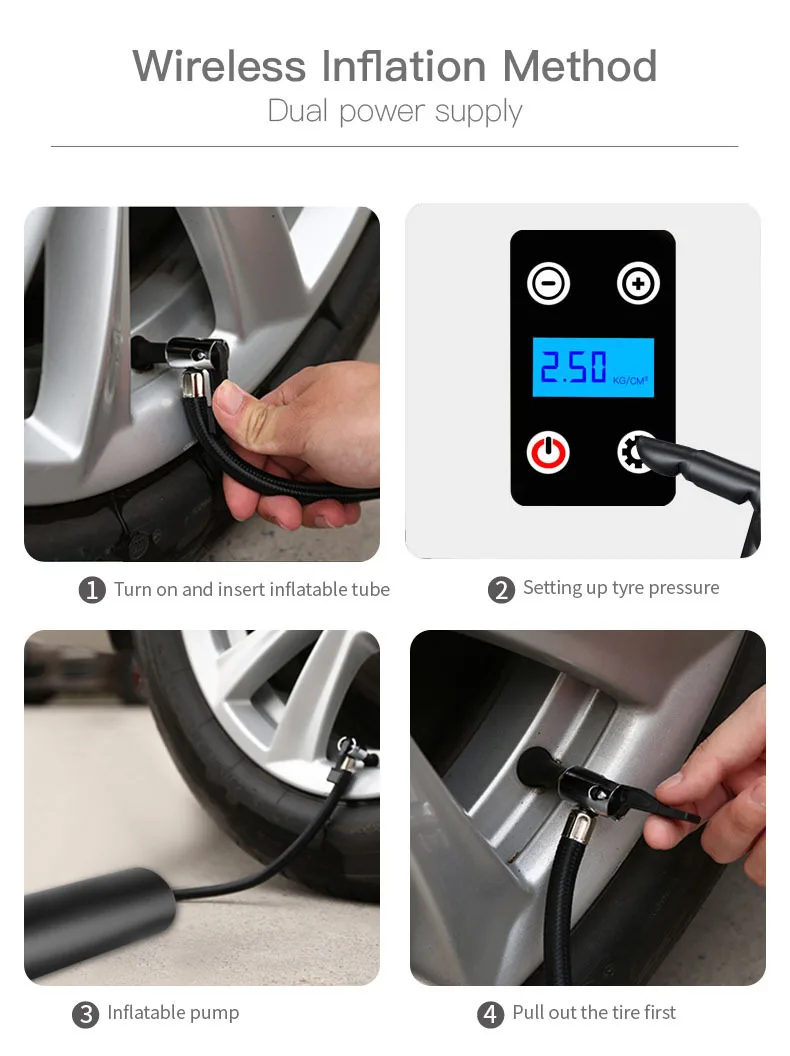 Wireless Inflation Method
Dual power supply

2.50 KG/CM²

1 Turn on and insert inflatable tube

2 Setting up tyre pressure

3 Inflatable pump

4 Pull out the tire first