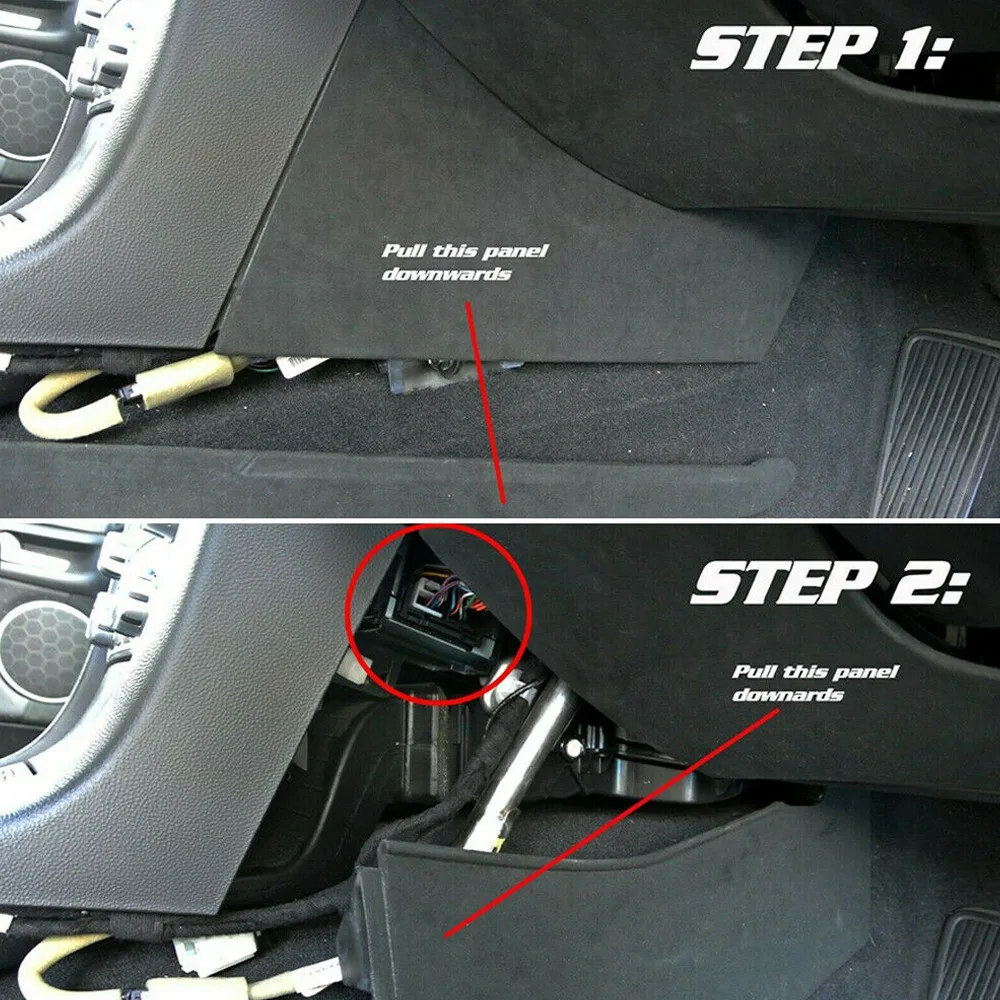 STEP 1:

Pull this panel downwards

STEP 2:

Pull this panel downards