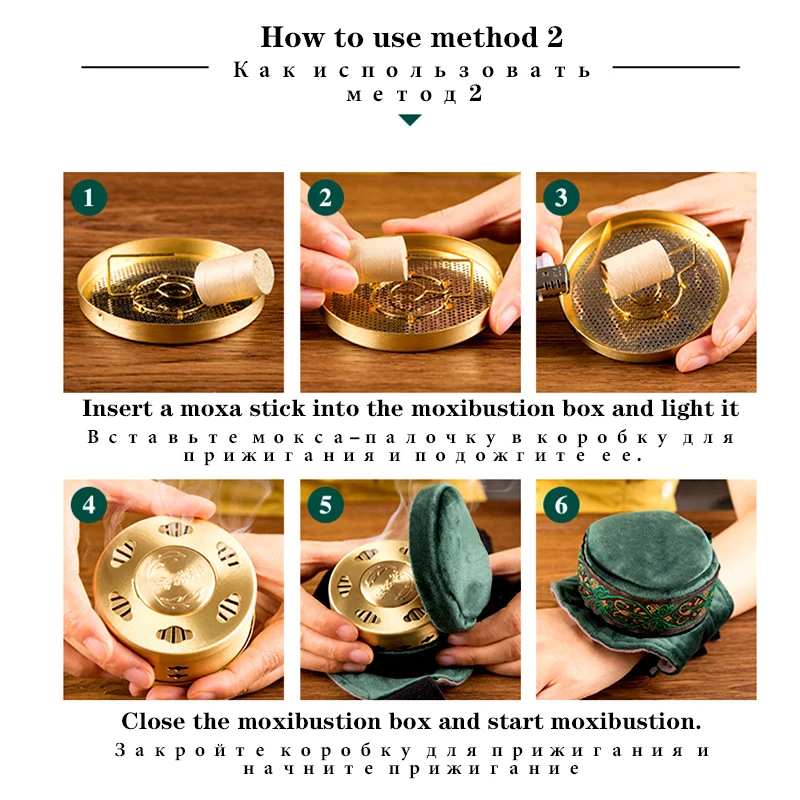 How to use method 2

Как использовать метод 2

1

2

3

Insert a moxa stick into the moxibustion box and light it

Вставьте мокса-палочку в коробку для прижигания и подожгите ее.

4

5

6

Close the moxibustion box and start moxibustion.

Закройте коробку для прижигания и начните прижигание