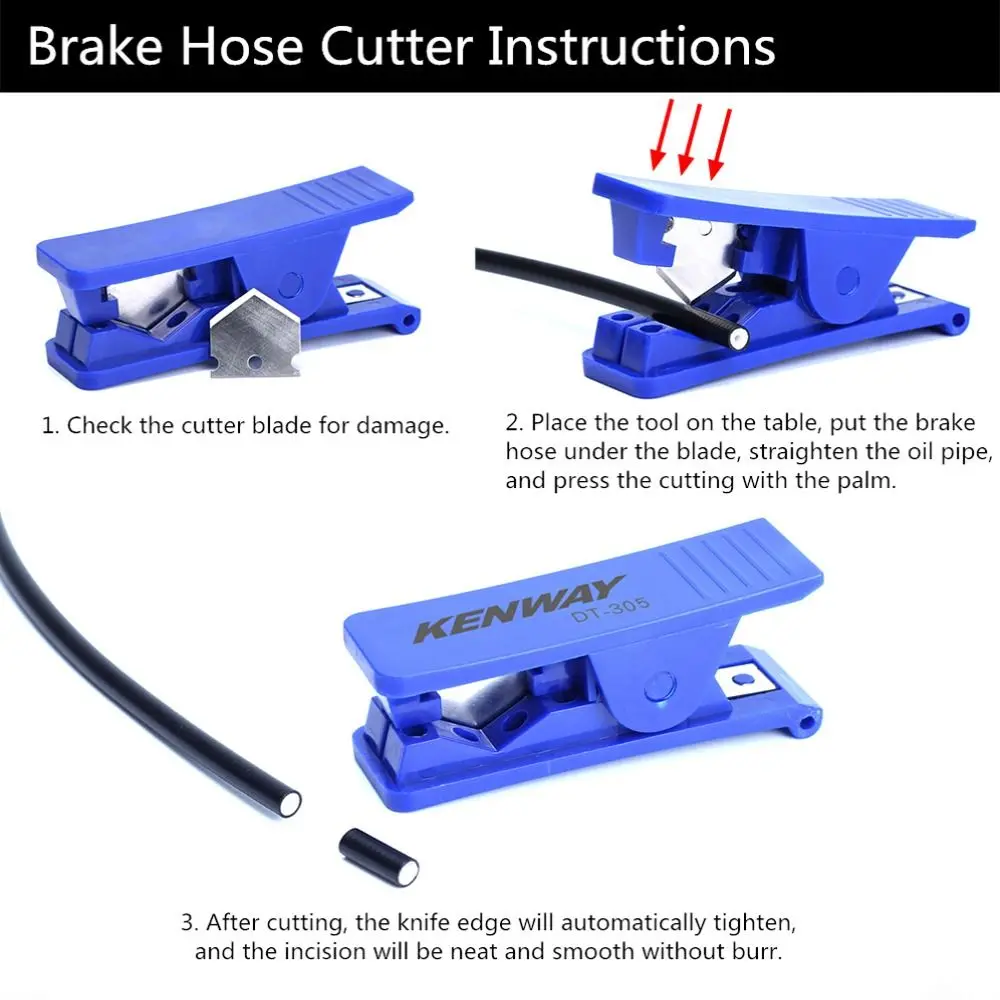 Brake Hose Cutter Instructions

1. Check the cutter blade for damage.

2. Place the tool on the table, put the brake hose under the blade, straighten the oil pipe, and press the cutting with the palm.

KENWAY
DT-305

3. After cutting, the knife edge will automatically tighten, and the incision will be neat and smooth without burr.