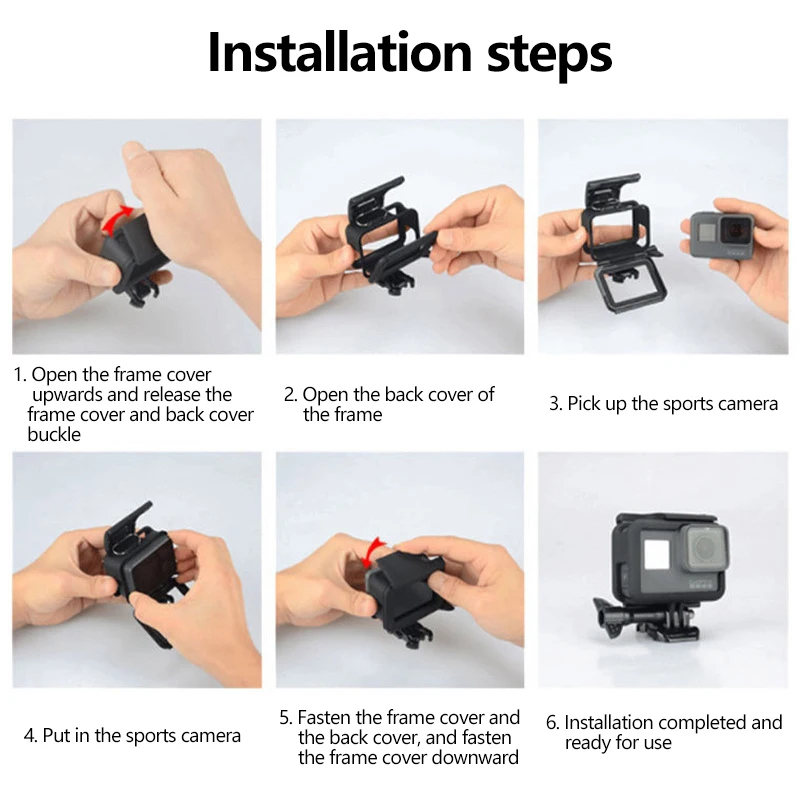 Installation steps

1. Open the frame cover upwards and release the frame cover and back cover buckle

2. Open the back cover of the frame

3. Pick up the sports camera

4. Put in the sports camera

5. Fasten the frame cover and the back cover, and fasten the frame cover downward

6. Installation completed and ready for use