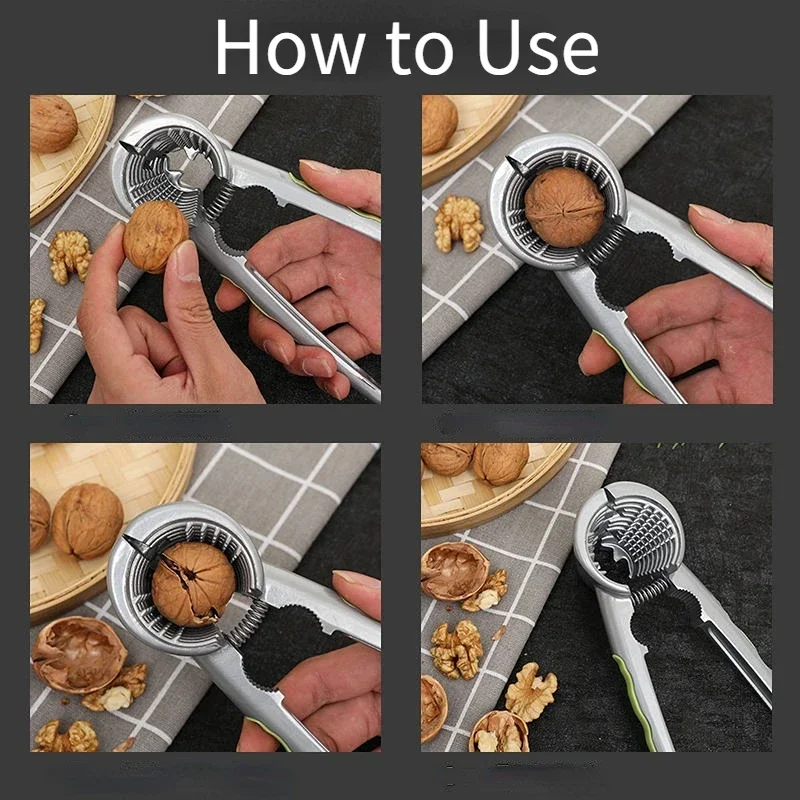 How to Use