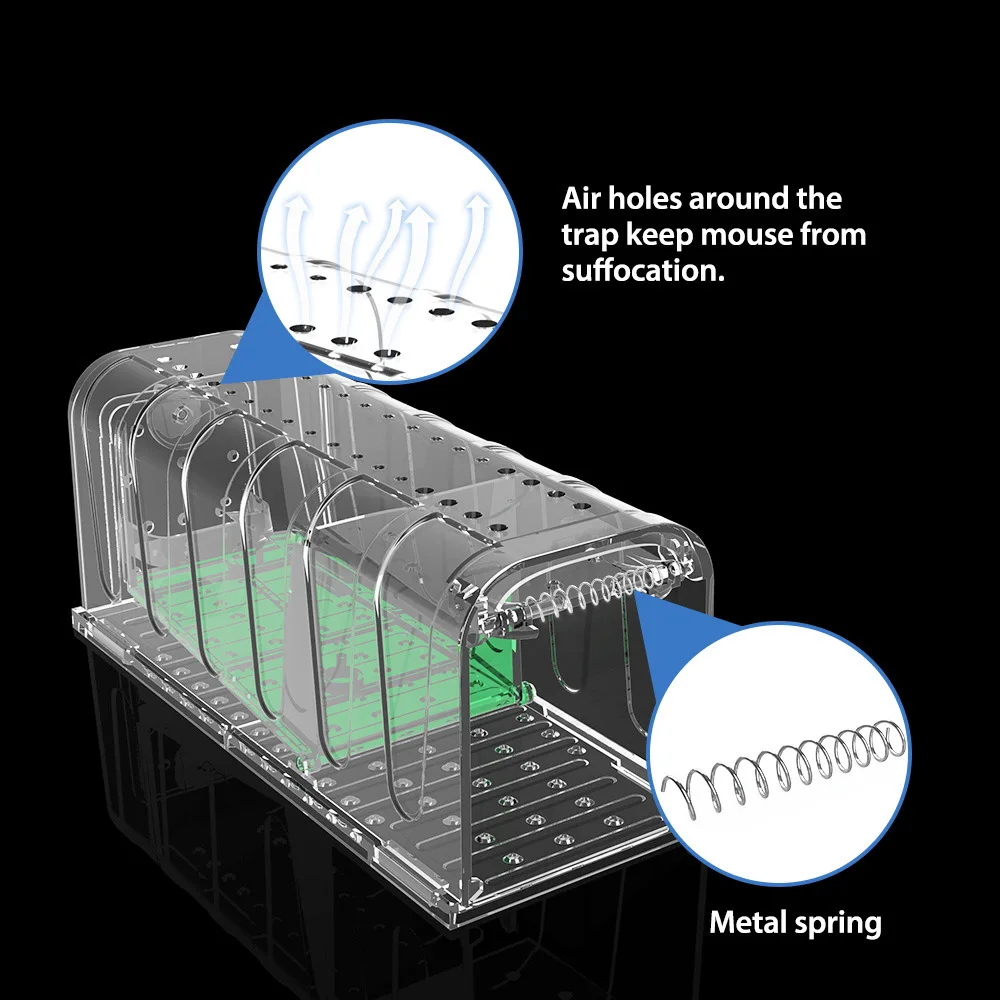 Air holes around the trap keep mouse from suffocation.

Metal spring