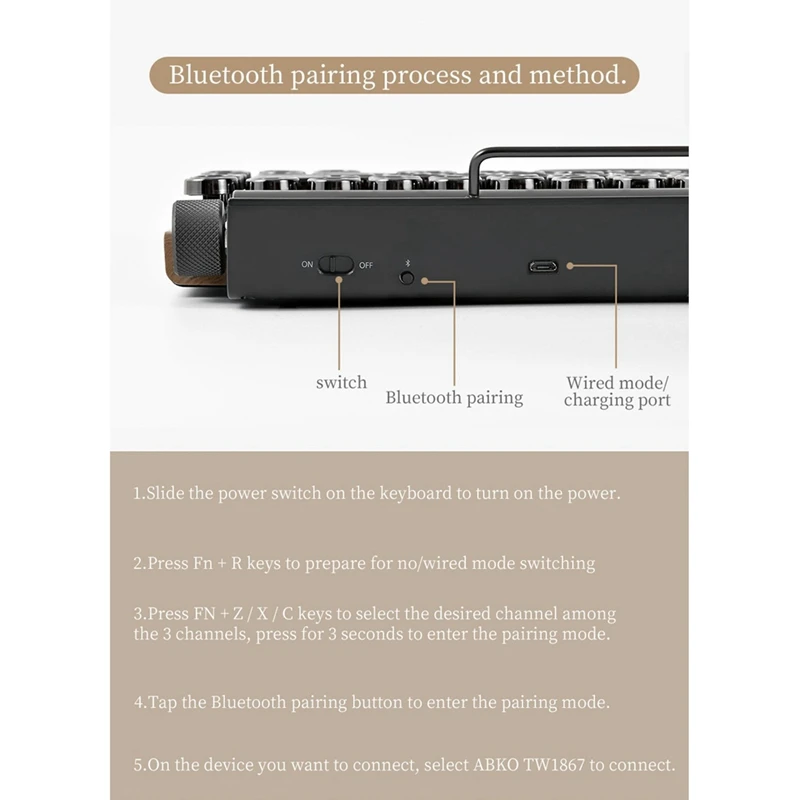 Bluetooth pairing process and method.

ON OFF

switch

Bluetooth pairing

Wired mode/ charging port

1.Slide the power switch on the keyboard to turn on the power.

2.Press Fn + R keys to prepare for no/wired mode switching

3.Press FN + Z / X / C keys to select the desired channel among the 3 channels, press for 3 seconds to enter the pairing mode.

4.Tap the Bluetooth pairing button to enter the pairing mode.

5.On the device you want to connect, select ABKO TW1867 to connect.