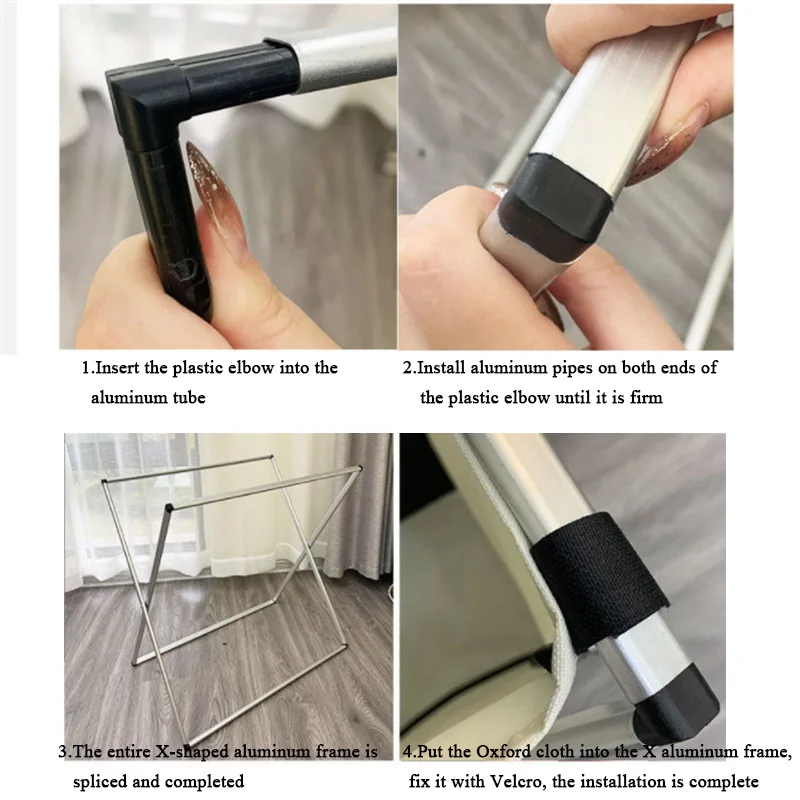 1.Insert the plastic elbow into the aluminum tube

2.Install aluminum pipes on both ends of the plastic elbow until it is firm

3.The entire X-shaped aluminum frame is spliced and completed

4.Put the Oxford cloth into the X aluminum frame, fix it with Velcro, the installation is complete