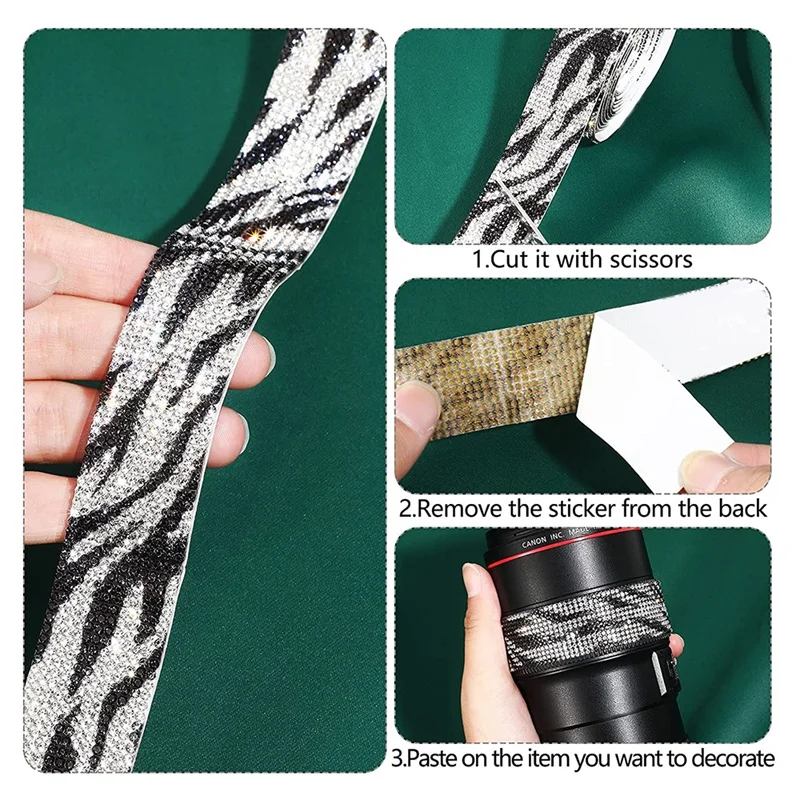 1.Cut it with scissors

2.Remove the sticker from the back

CANON INC. MADE

3.Paste on the item you want to decorate