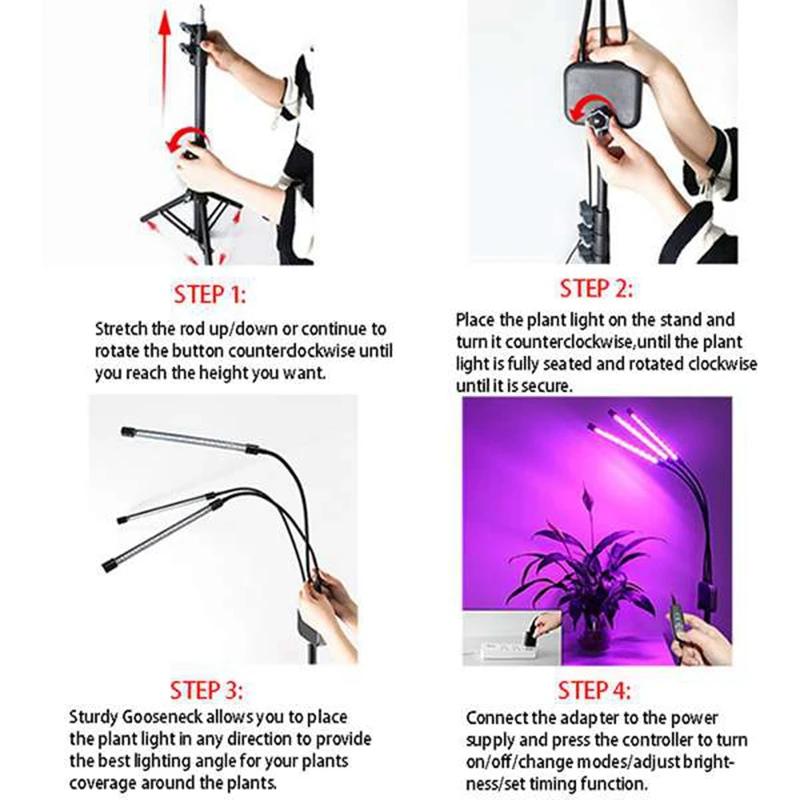 STEP 1:

Stretch the rod up/down or continue to rotate the button counterclockwise until you reach the height you want.

STEP 2:

Place the plant light on the stand and turn it counterclockwise,until the plant light is fully seated and rotated clockwise until it is secure.

STEP 3:

Sturdy Gooseneck allows you to place the plant light in any direction to provide the best lighting angle for your plants coverage around the plants.

STEP 4:

Connect the adapter to the power supply and press the controller to turn on/off/change modes/adjust brightness/set timing function.