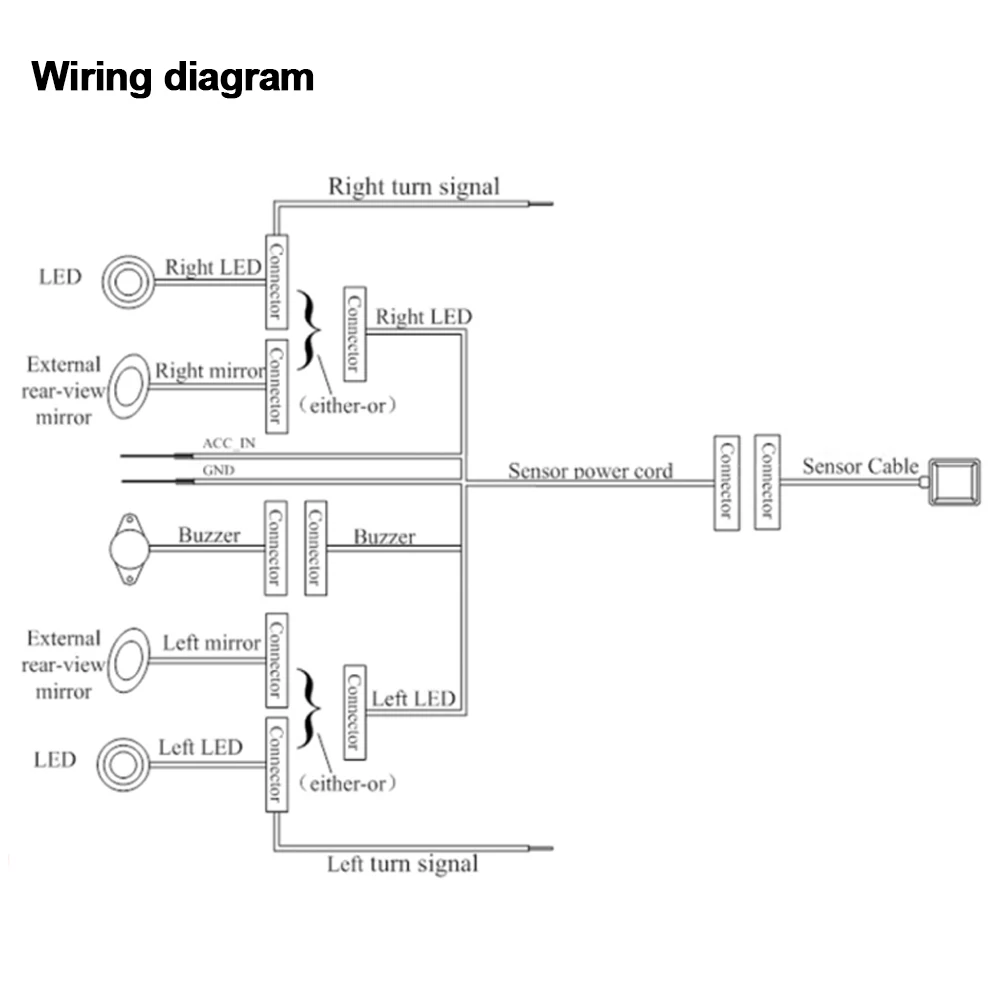 Wiring diagram

Right turn signal

LED

Right LED

Connector

Connector

Right LED

External rear-view mirror

Right mirror

Connector

(either-or)

ACC_IN

GND

Sensor power cord

Connector

Connector

Sensor Cable

Buzzer

Connector

Connector

Buzzer

External rear-view mirror

Left mirror

Connector

Connector

Left LED

LED

Left LED

Connector

(either-or)

Left turn signal