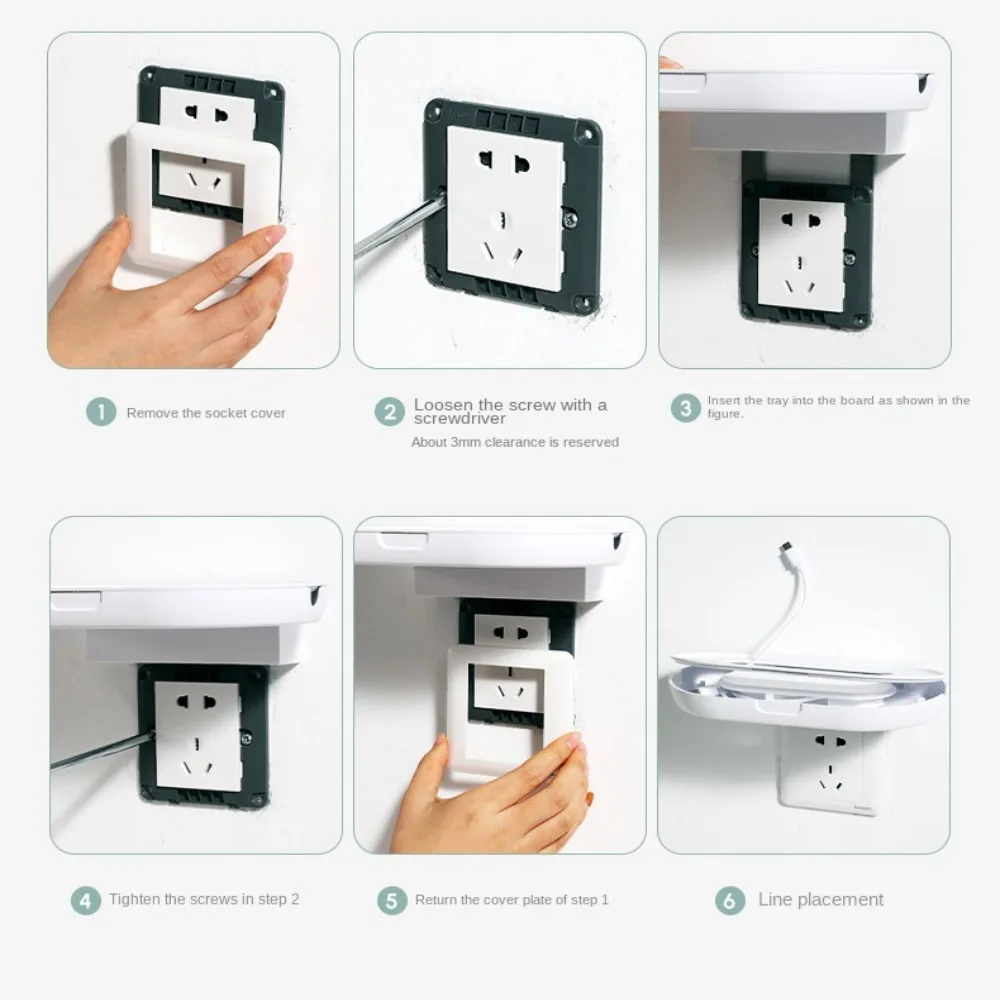 1 Remove the socket cover

2 Loosen the screw with a screwdriver

About 3mm clearance is reserved

3 Insert the tray into the board as shown in the figure.

4 Tighten the screws in step 2

5 Return the cover plate of step 1

6 Line placement