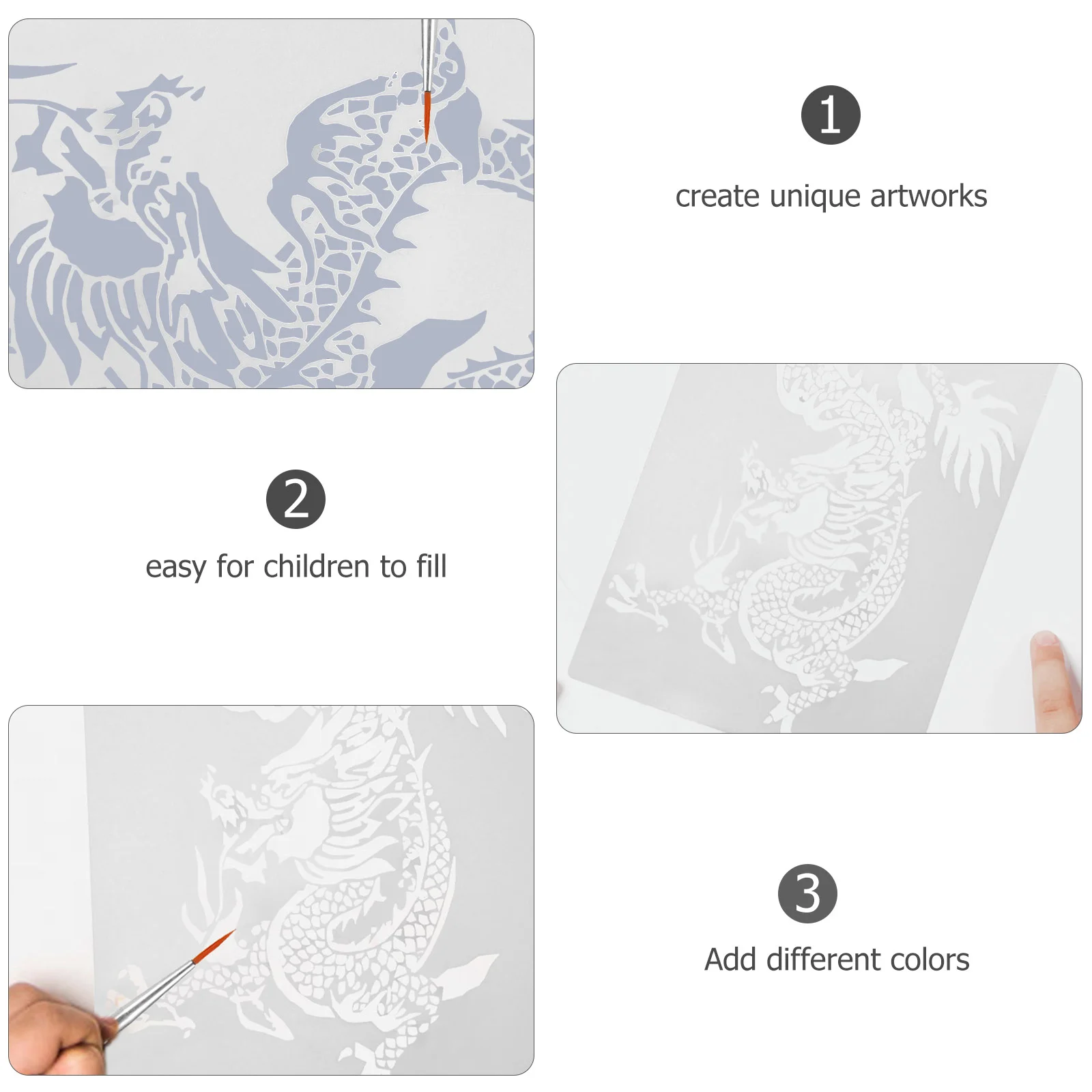 1

create unique artworks

2

easy for children to fill

3

Add different colors