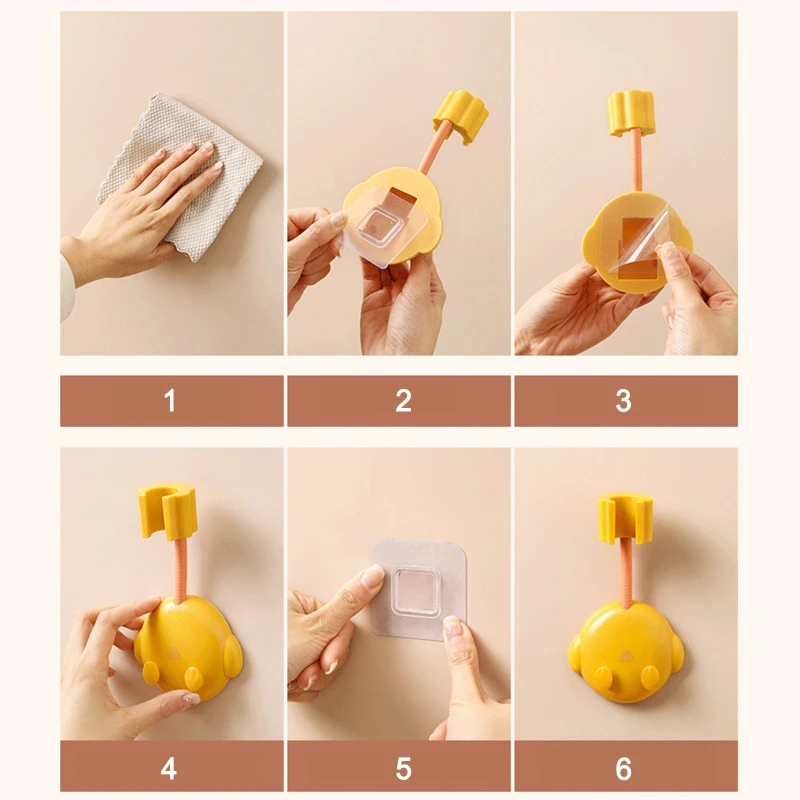 1

2

3

4

5

6