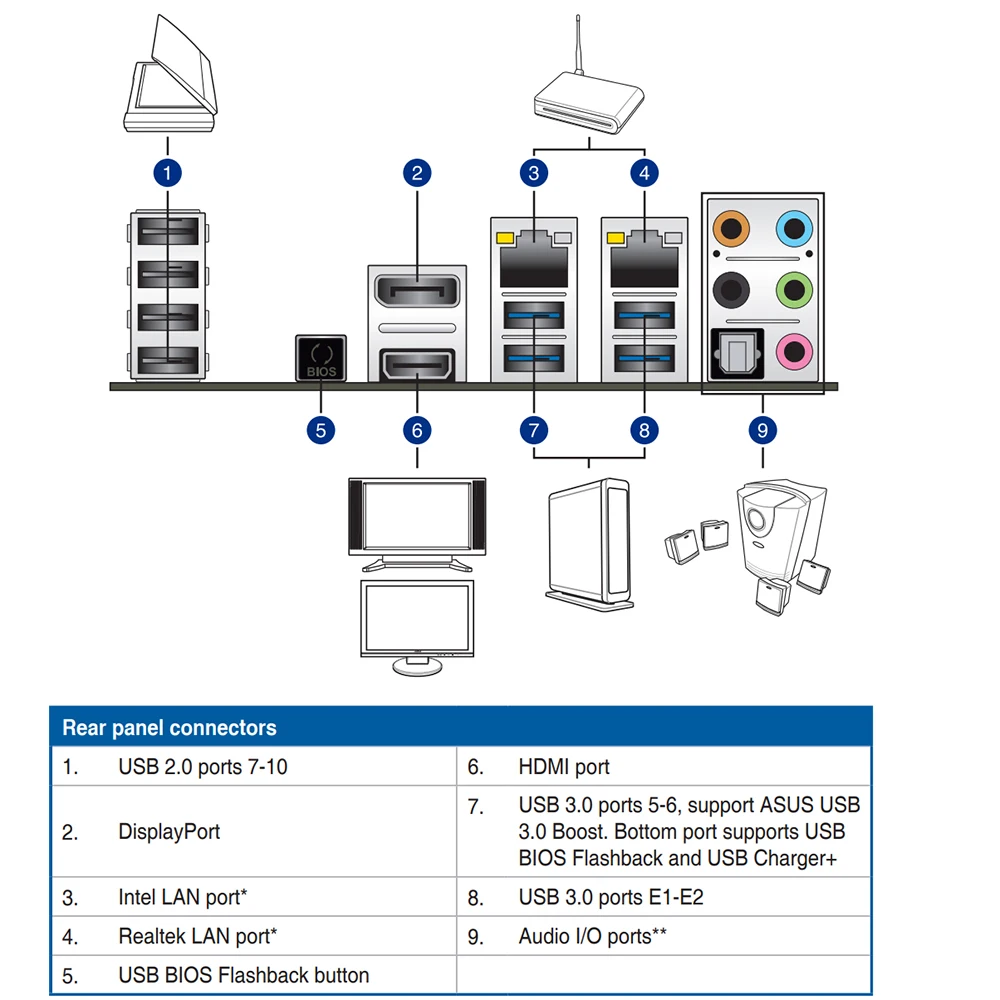 1
2
3
4
BIOS
5
6
7
8
9

| Rear panel connectors | | | |
|---|---|---|---|
| 1. | USB 2.0 ports 7-10 | 6. | HDMI port |
| 2. | DisplayPort | 7. | USB 3.0 ports 5-6, support ASUS USB 3.0 Boost. Bottom port supports USB BIOS Flashback and USB Charger+ |
| 3. | Intel LAN port* | 8. | USB 3.0 ports E1-E2 |
| 4. | Realtek LAN port* | 9. | Audio I/O ports** |
| 5. | USB BIOS Flashback button | | |