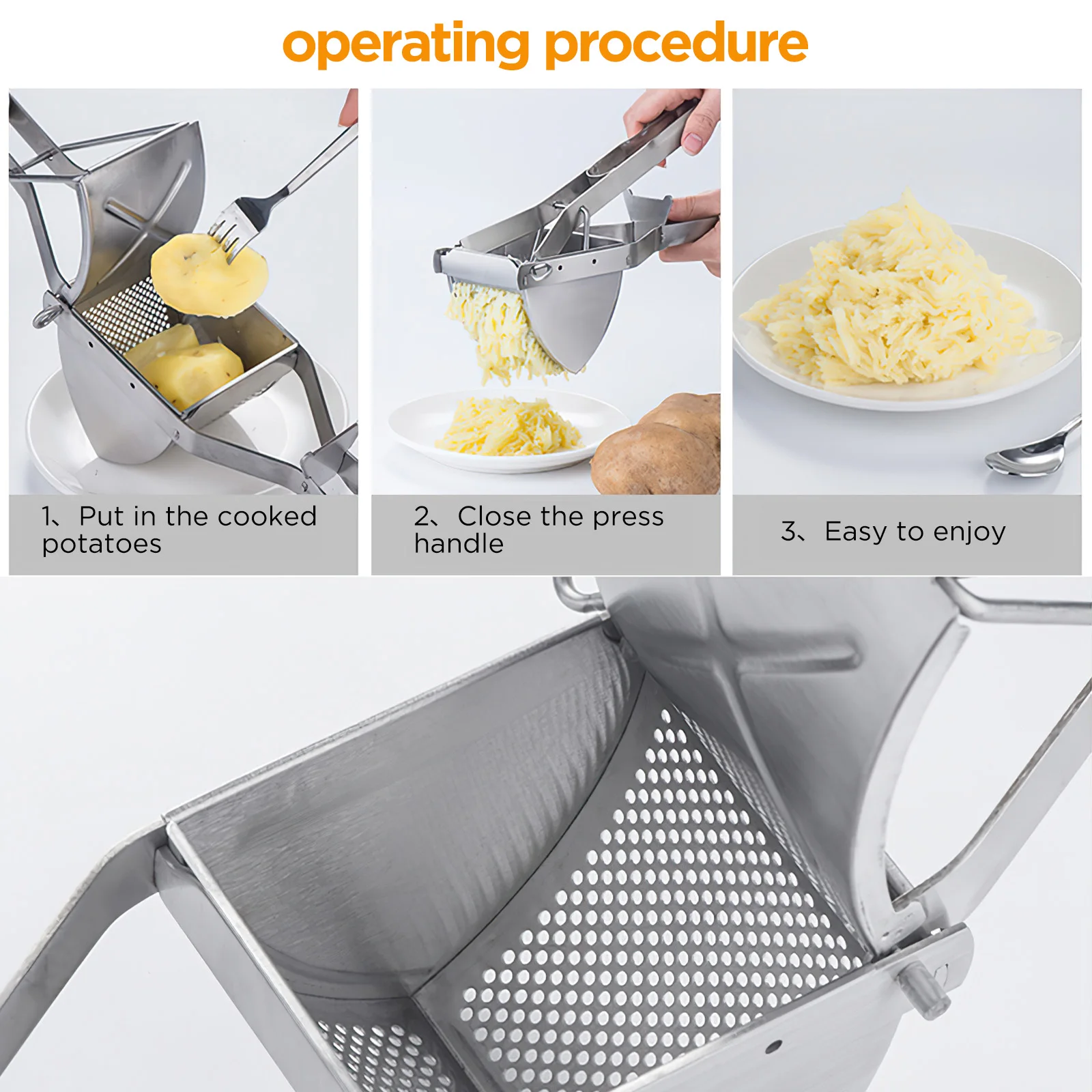 operating procedure

1、Put in the cooked potatoes

2、Close the press handle

3、Easy to enjoy