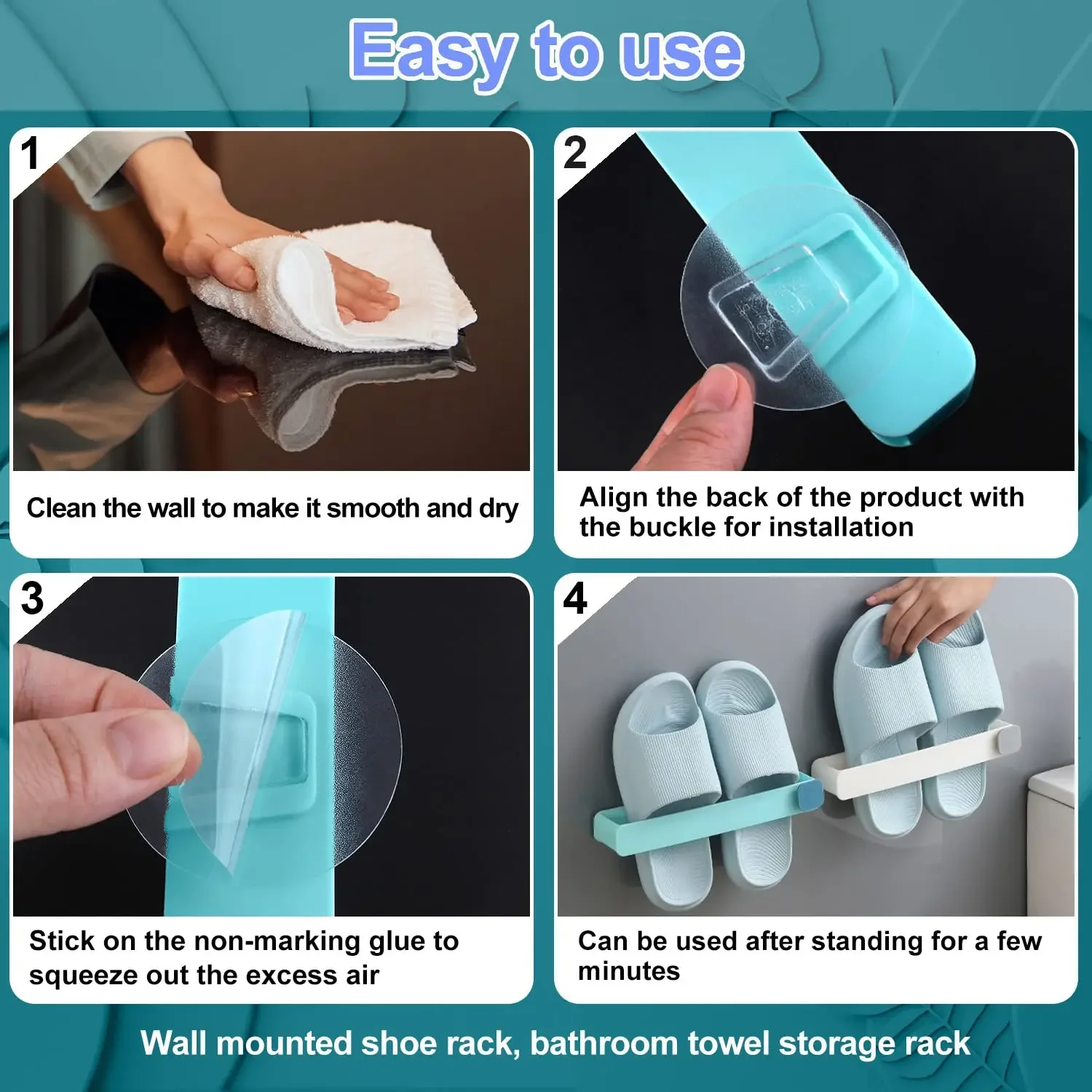 Easy to use

1

Clean the wall to make it smooth and dry

2

Align the back of the product with the buckle for installation

3

Stick on the non-marking glue to squeeze out the excess air

4

Can be used after standing for a few minutes

Wall mounted shoe rack, bathroom towel storage rack