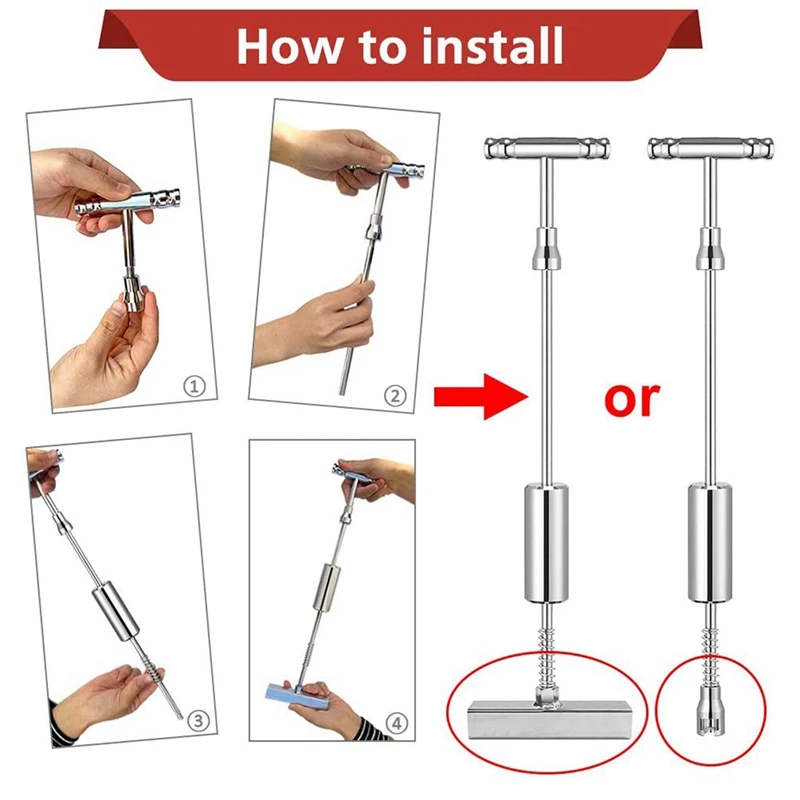 How to install

①

②

③

④

or