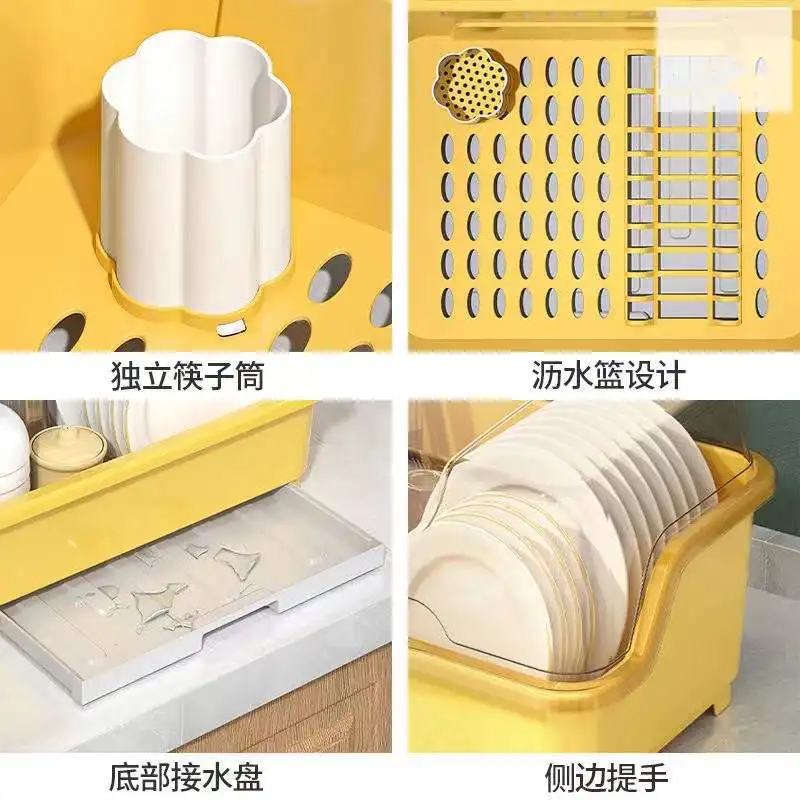 独立筷子筒

沥水篮设计

底部接水盘

侧边提手