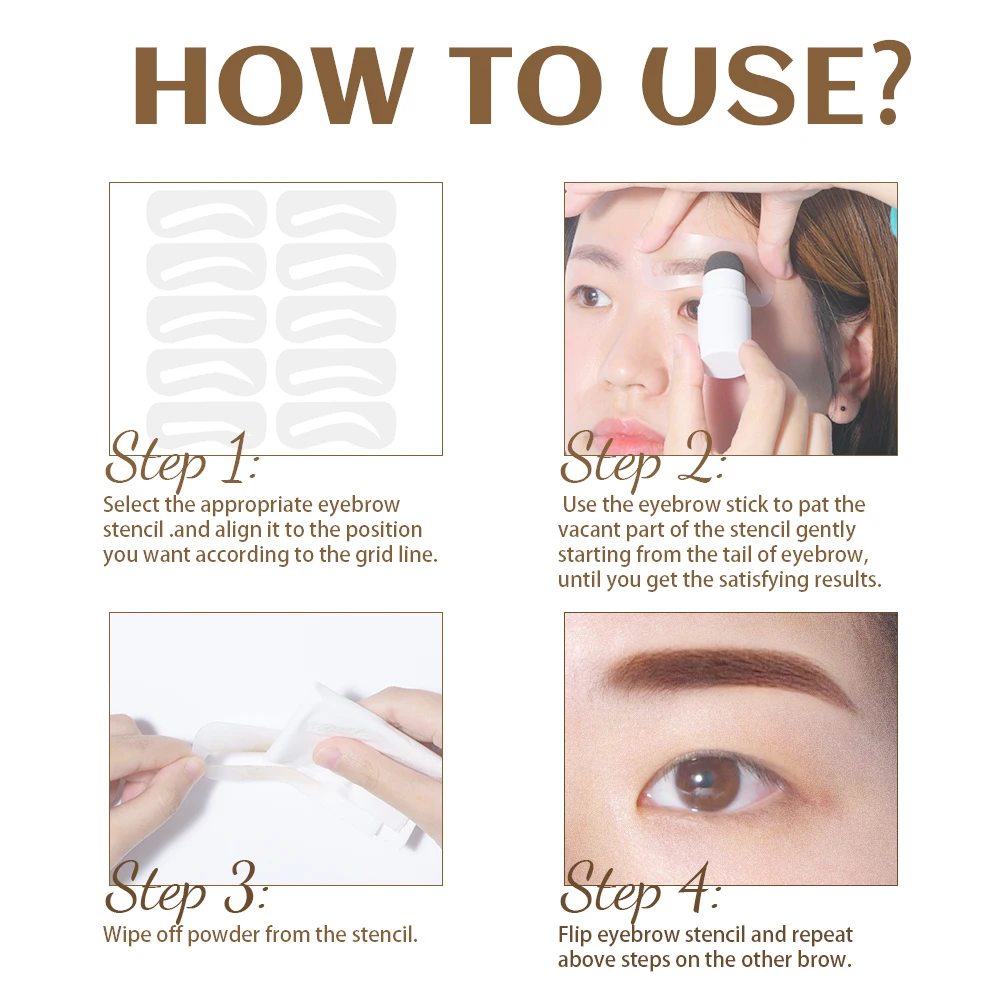 HOW TO USE?

Step 1:

Select the appropriate eyebrow stencil .and align it to the position you want according to the grid line.

Step 2:

Use the eyebrow stick to pat the vacant part of the stencil gently starting from the tail of eyebrow, until you get the satisfying results.

Step 3:

Wipe off powder from the stencil.

Step 4:

Flip eyebrow stencil and repeat above steps on the other brow.