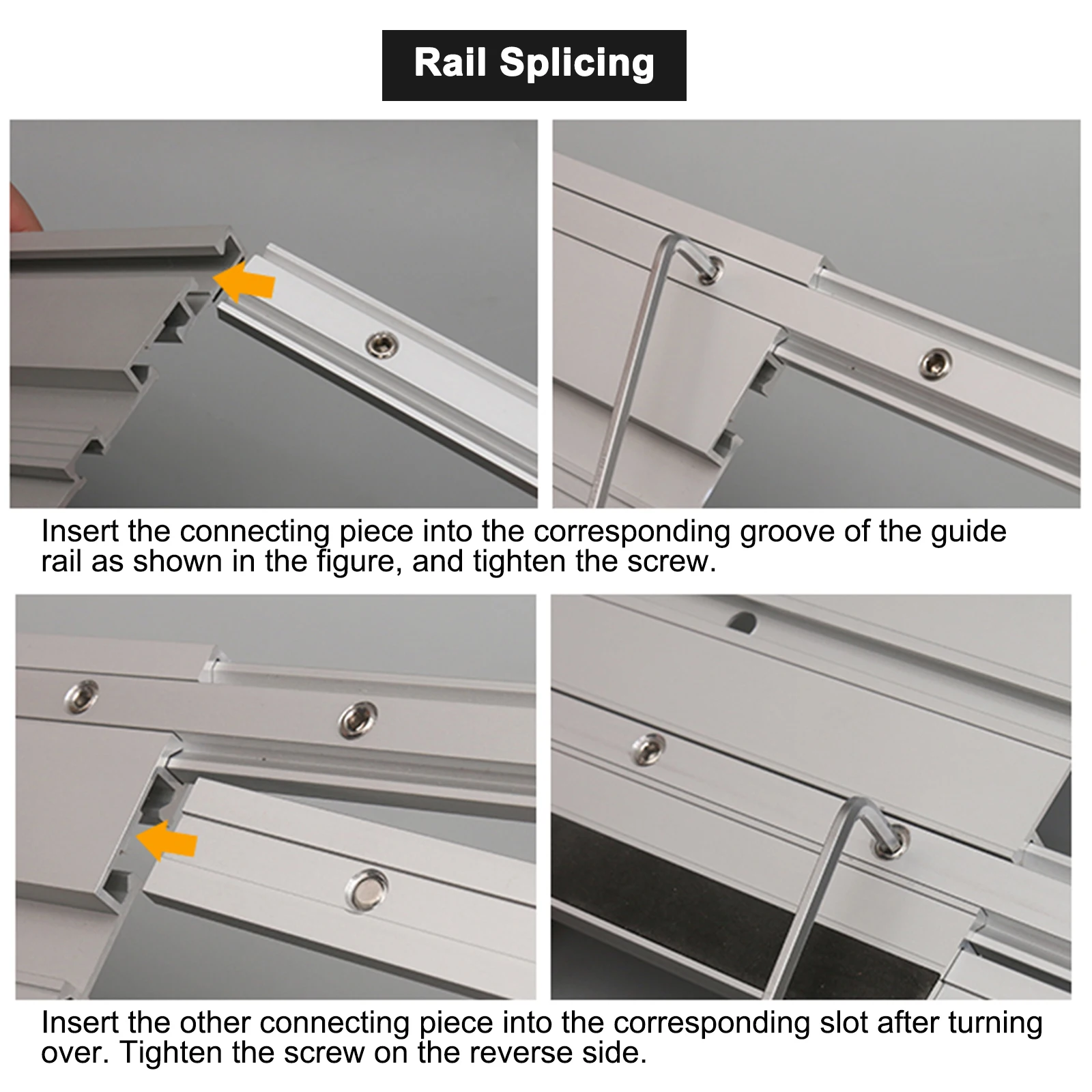 Rail Splicing

Insert the connecting piece into the corresponding groove of the guide rail as shown in the figure, and tighten the screw.

Insert the other connecting piece into the corresponding slot after turning over. Tighten the screw on the reverse side.