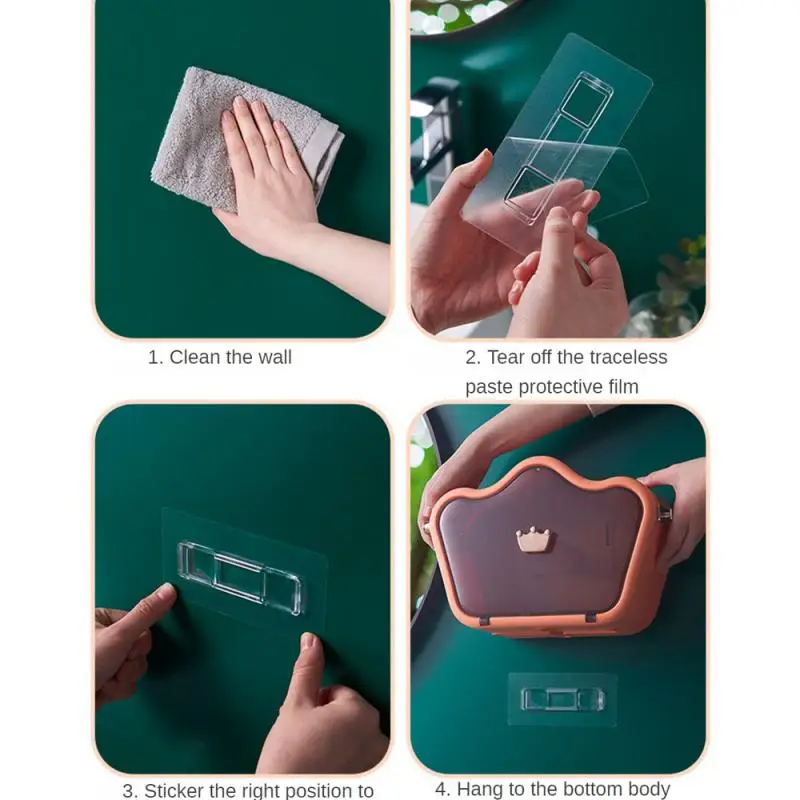 1. Clean the wall

2. Tear off the traceless paste protective film

3. Sticker the right position to

4. Hang to the bottom body